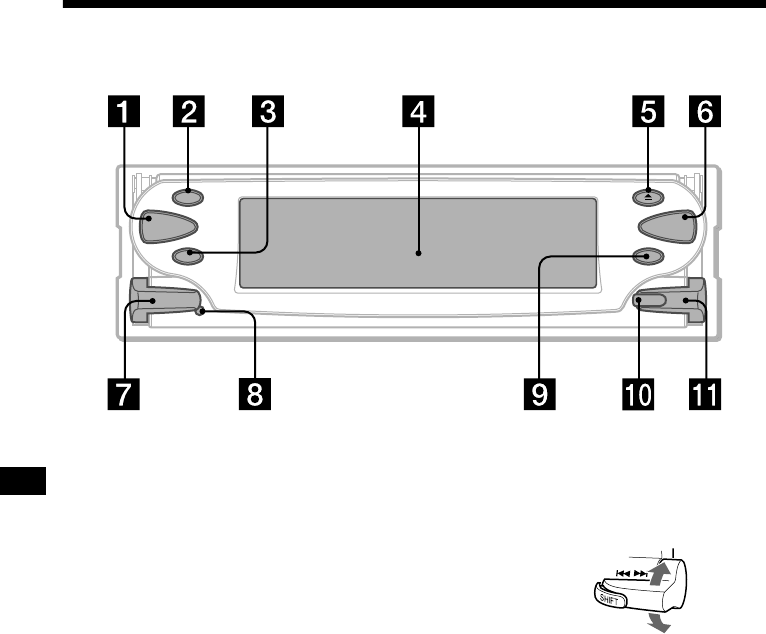 1 2 3 4 5 6

7 8 9 10 11

SHIFT