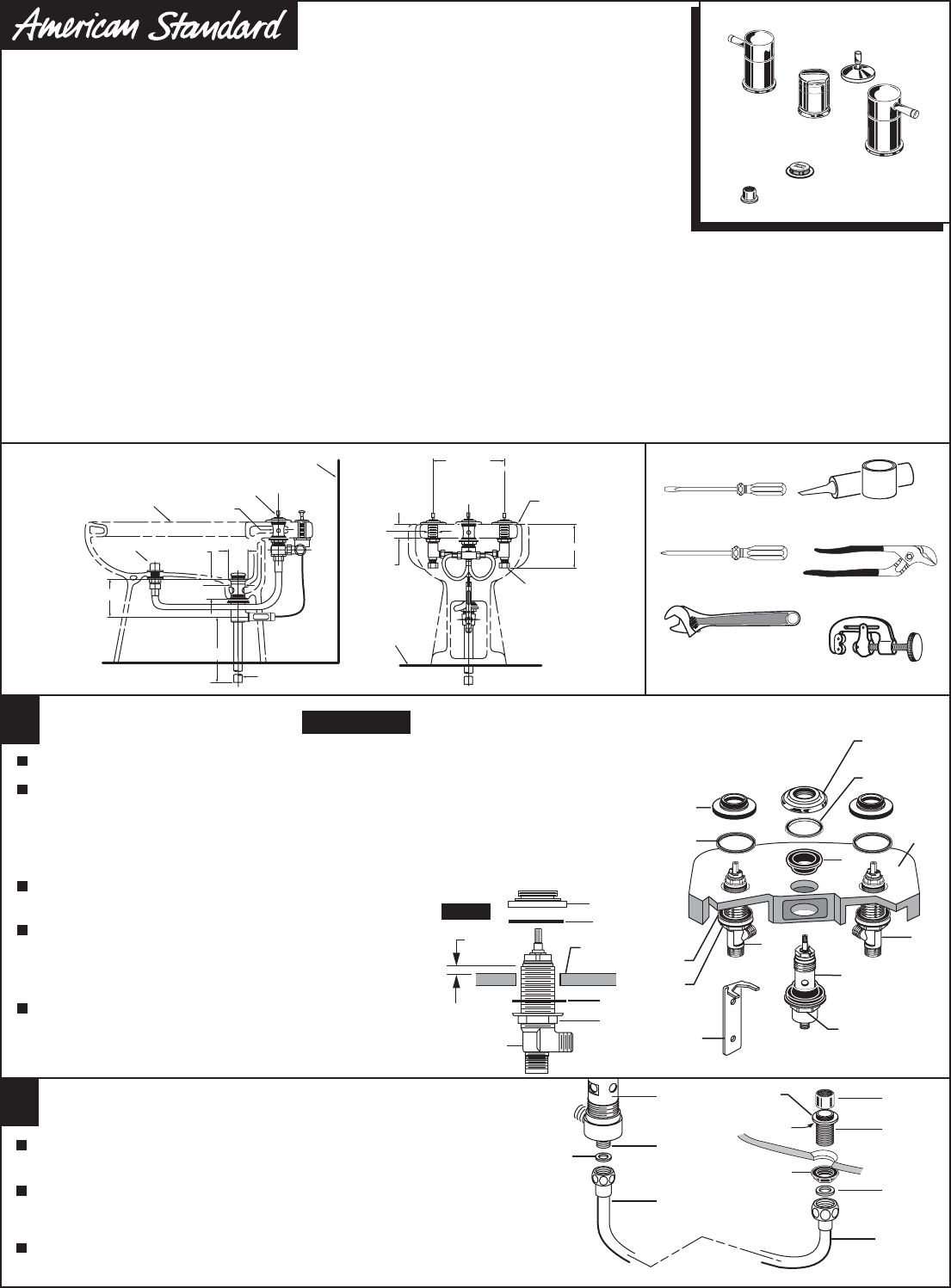 American Standard