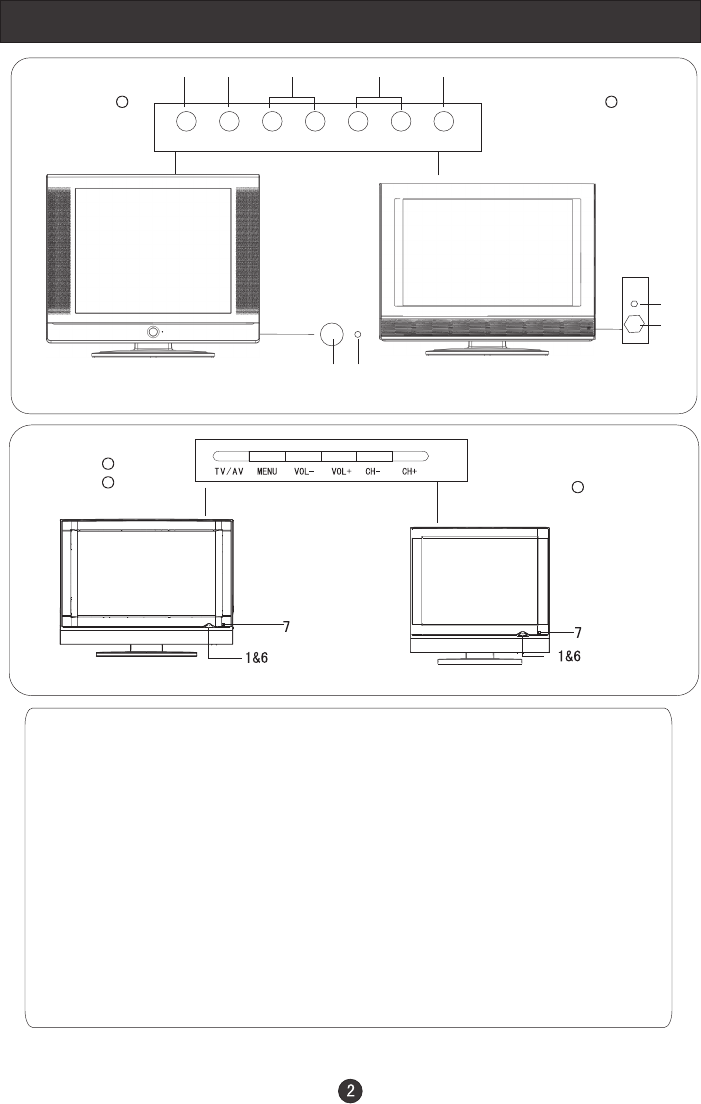 TV/AV MENU VOL- VOL+ CH- CH+

7

1&6

7

1&6

2