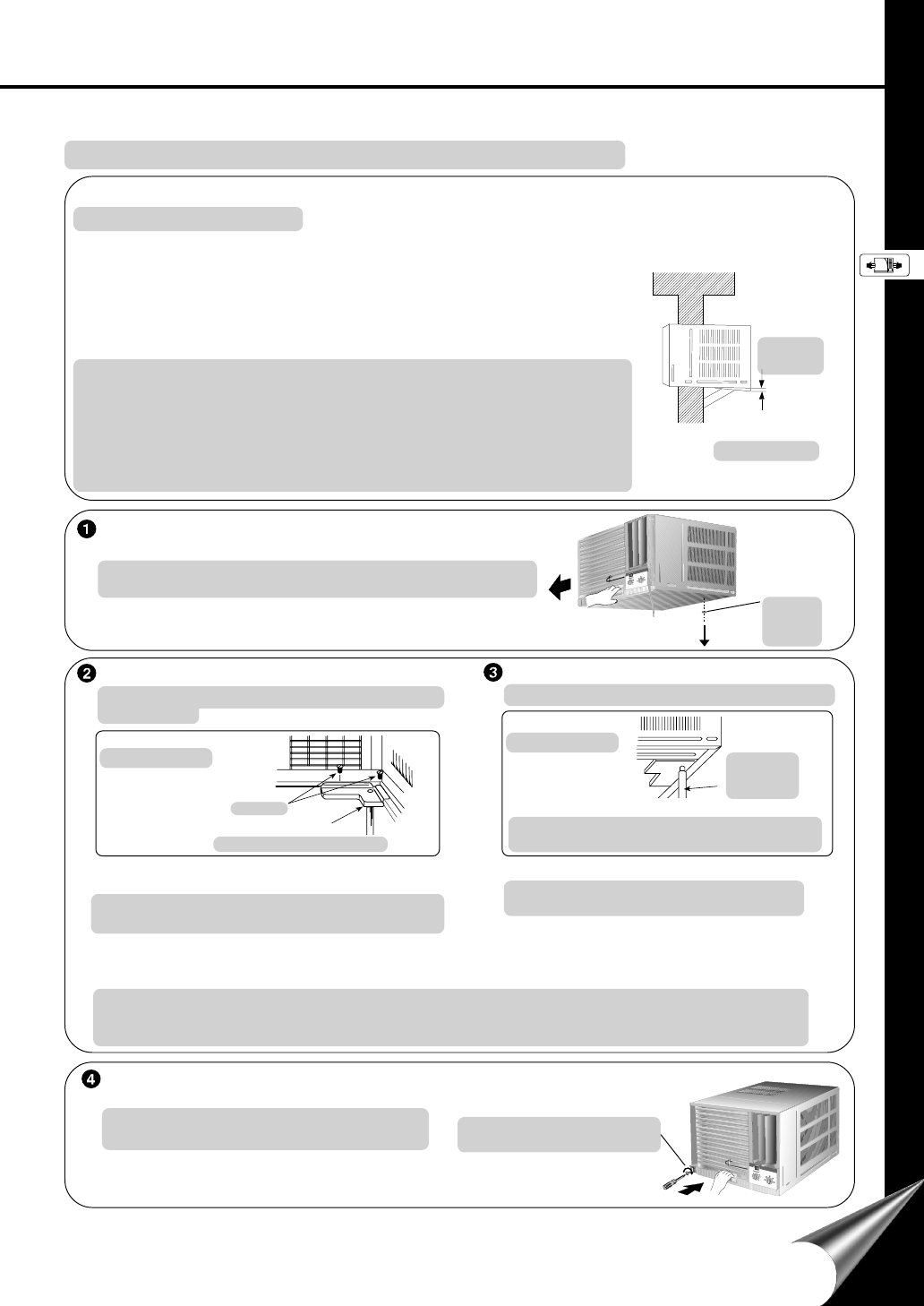 ❶

❷

❸

❹