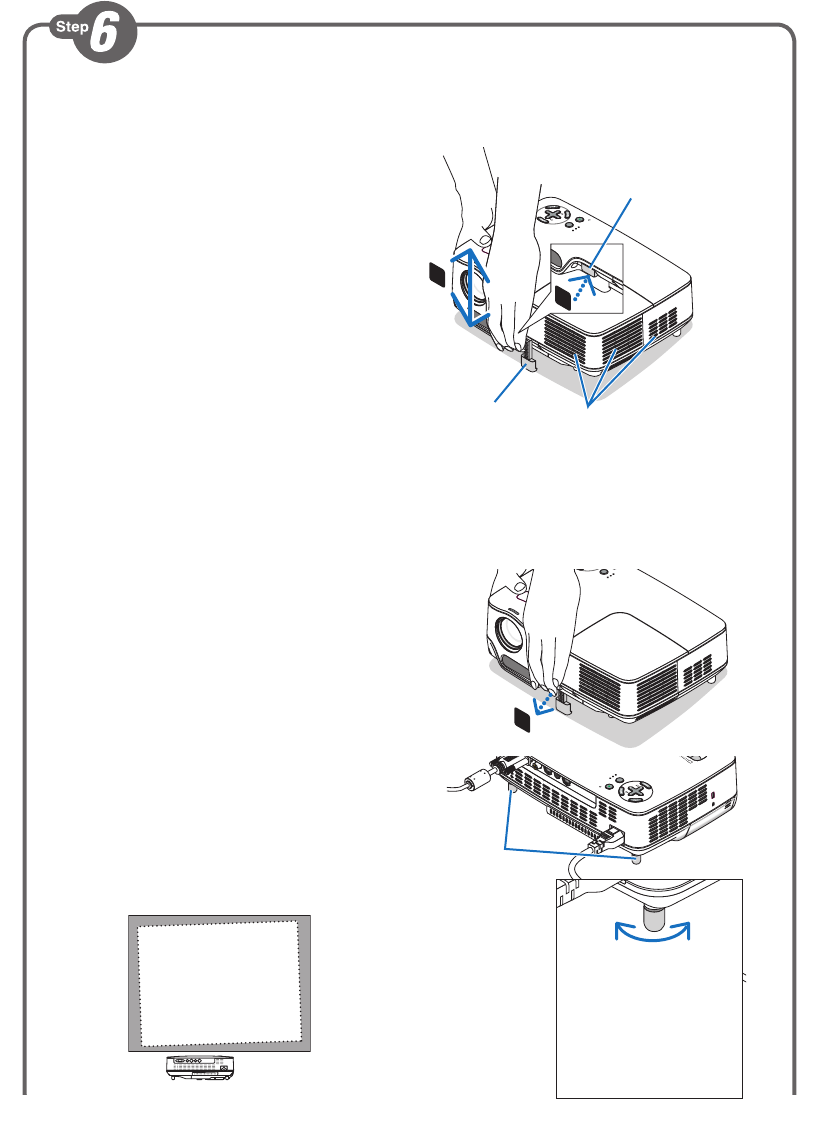 Step 6