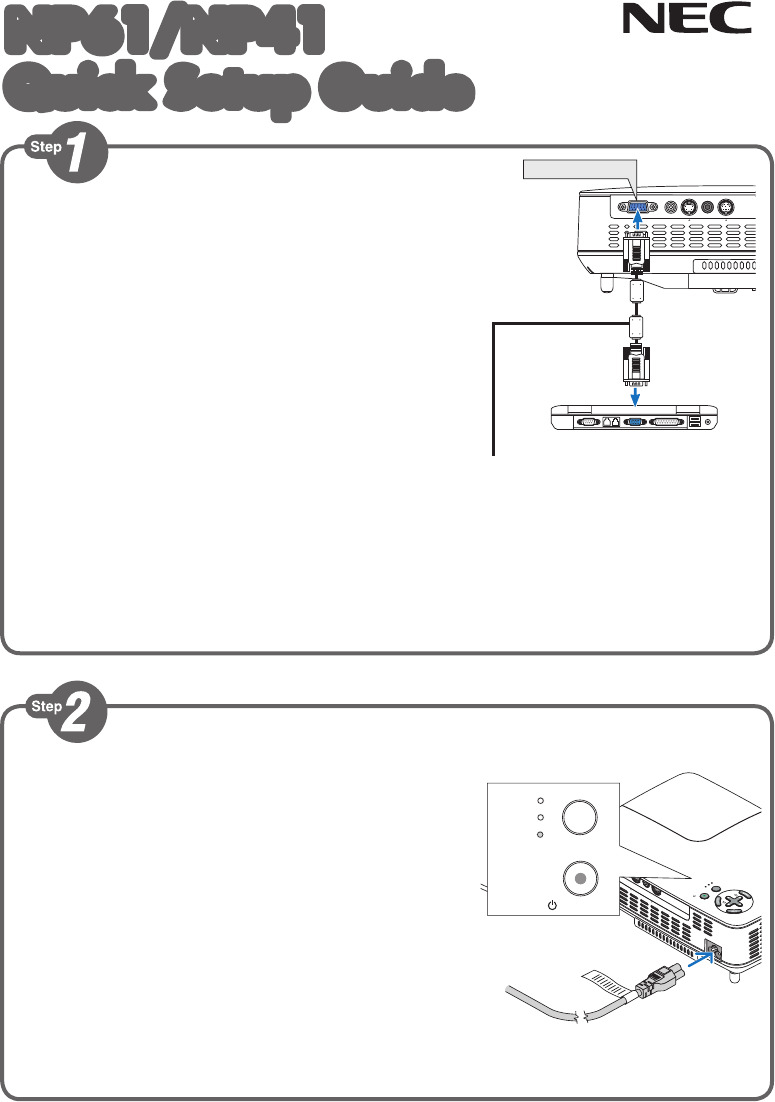 NP61/NP41
Quick Setup Guide

NEC

Step 1

Step 2