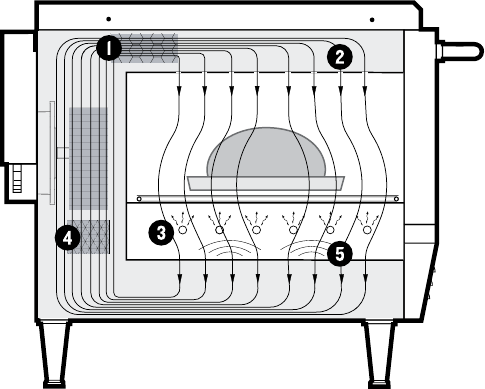 1
2
3
4
5