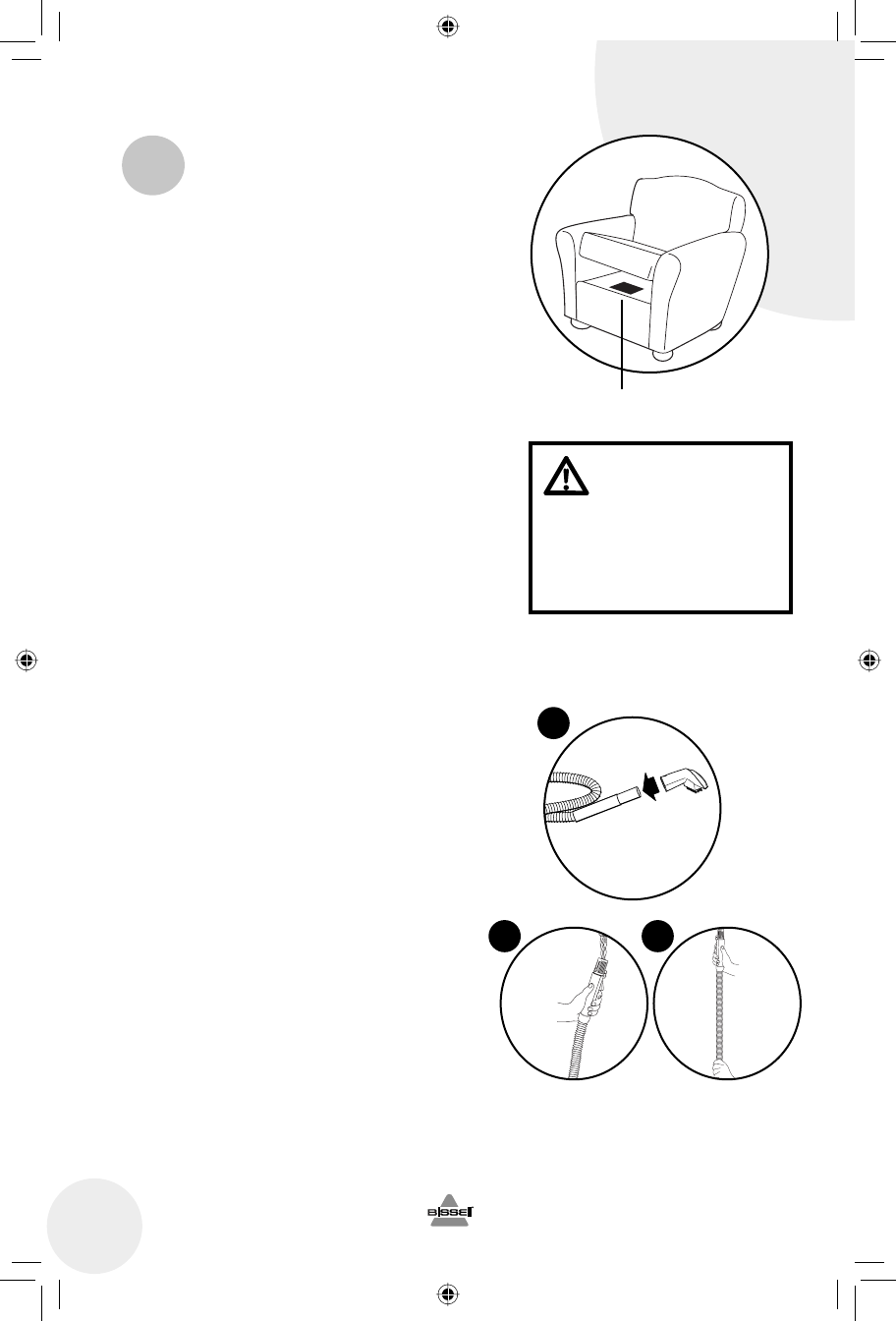 BISSELL