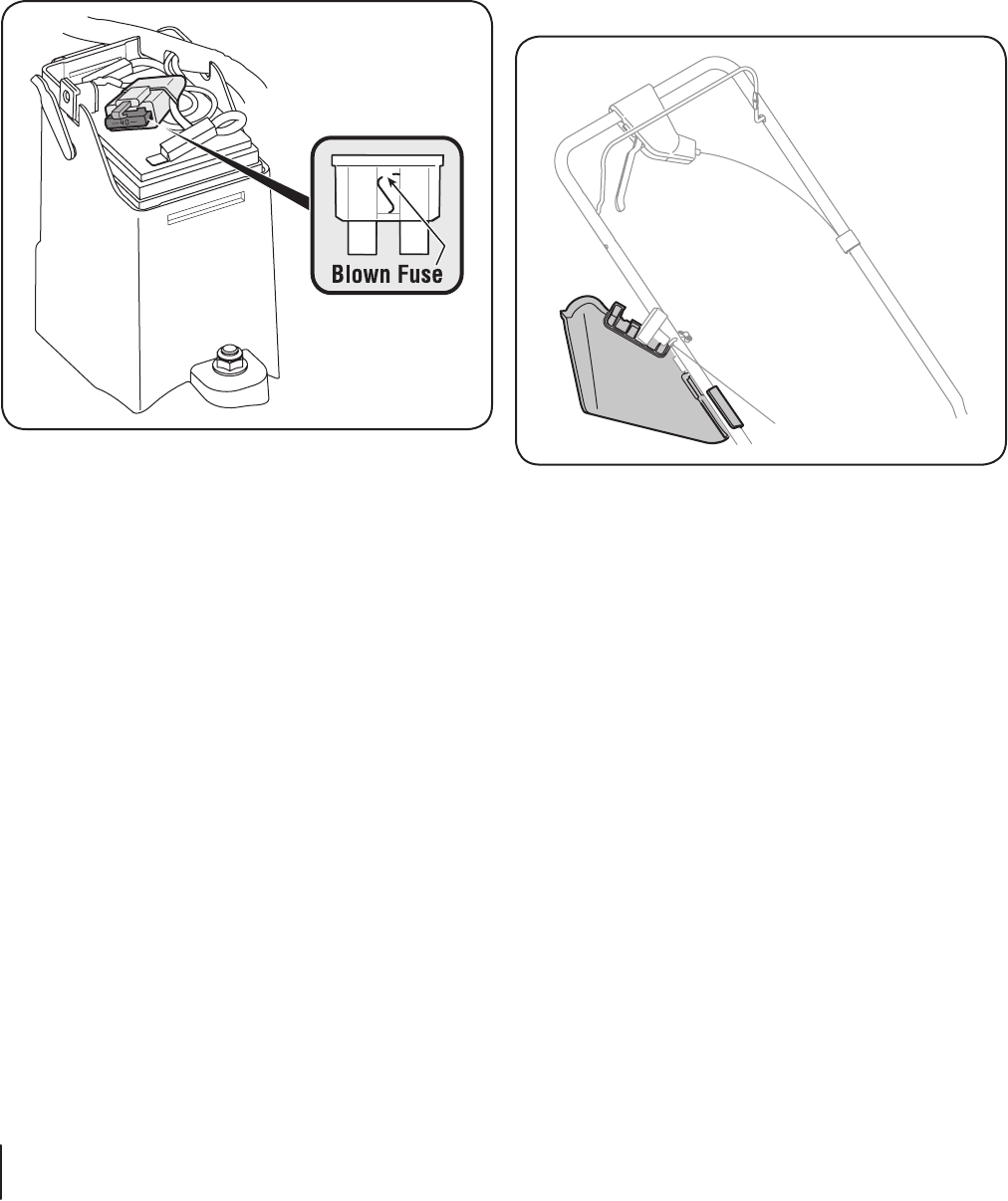 Blown Fuse