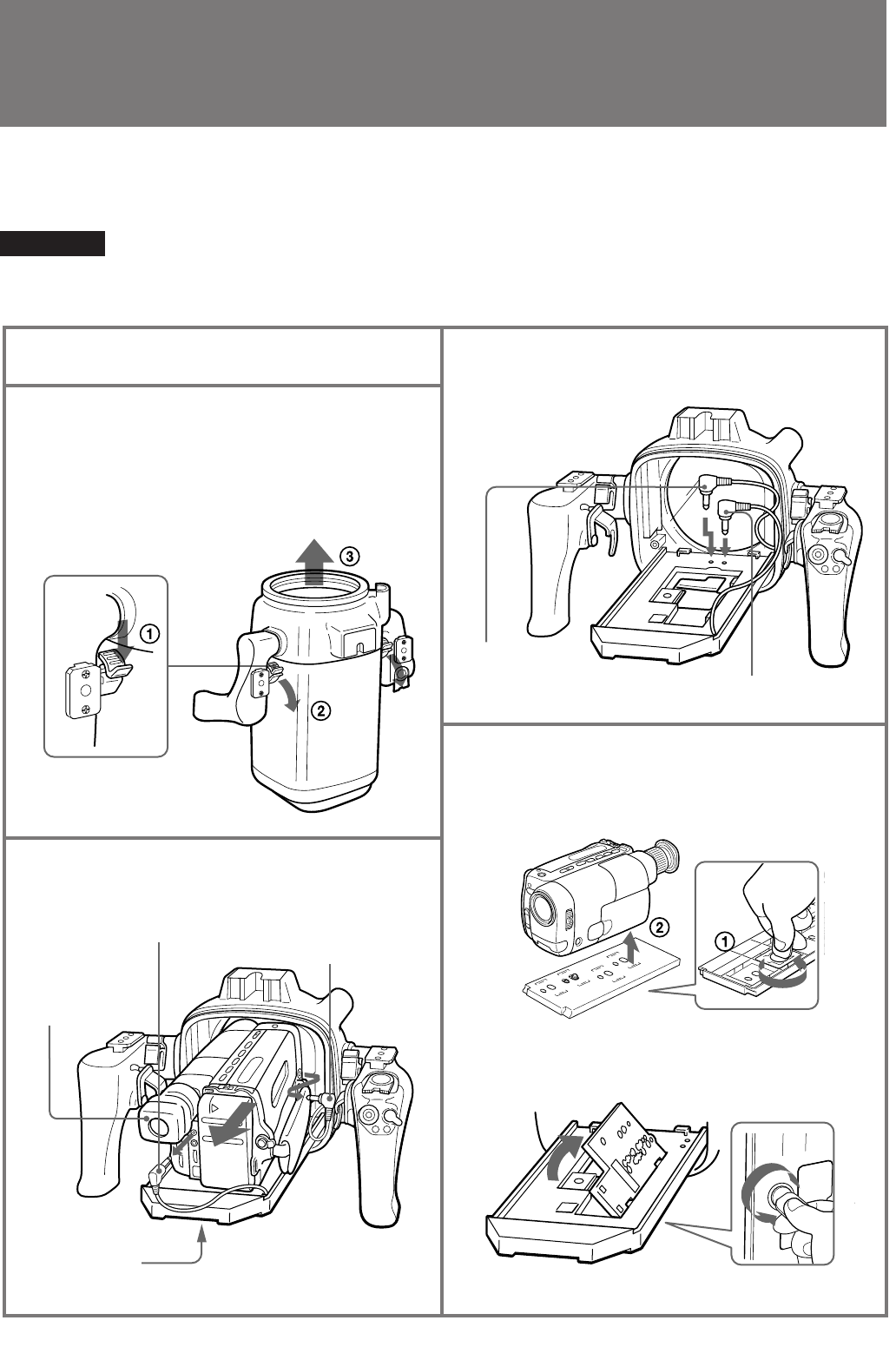 ③

①

②

②

①