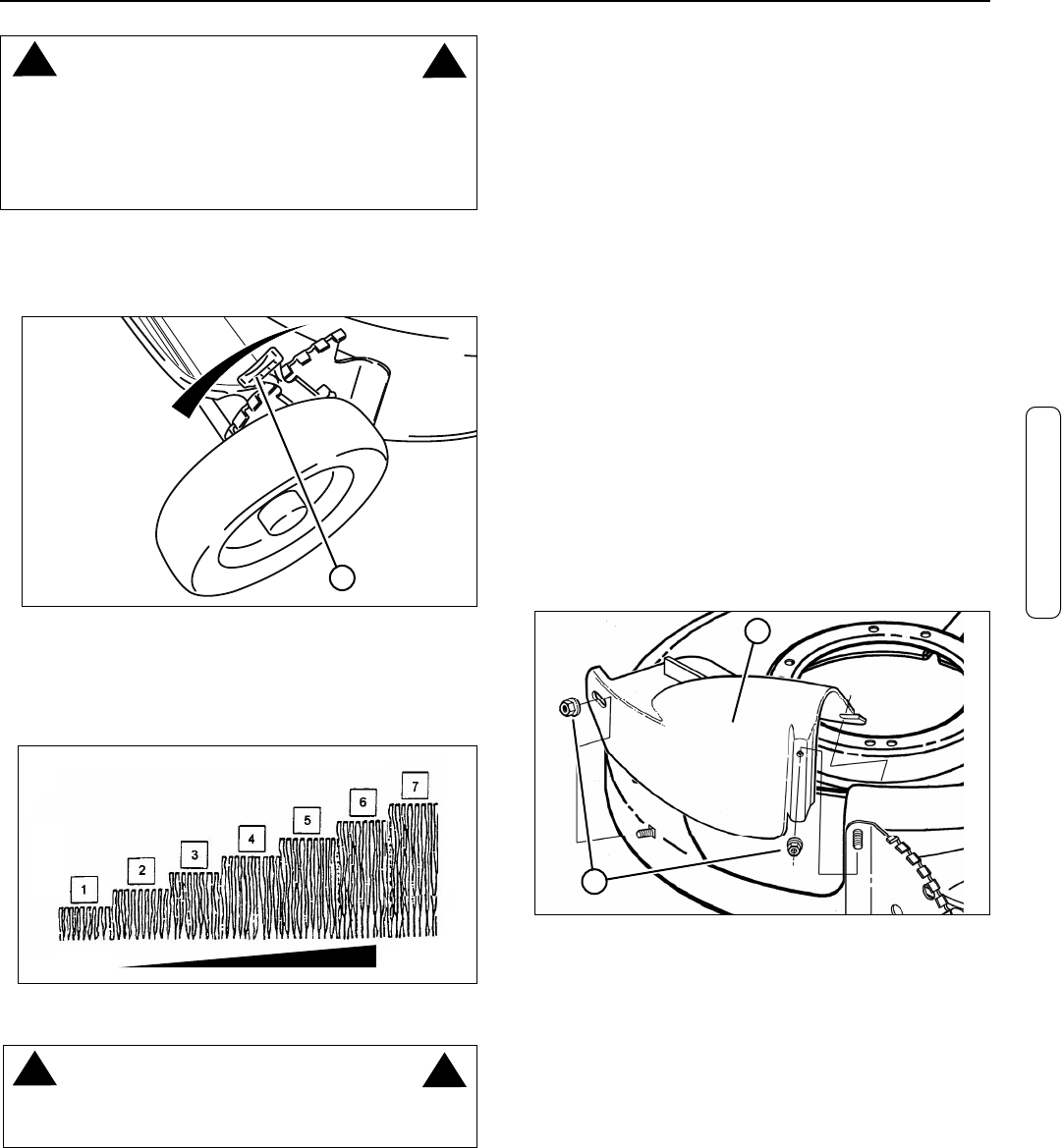 1

2

3

4

5

6

7