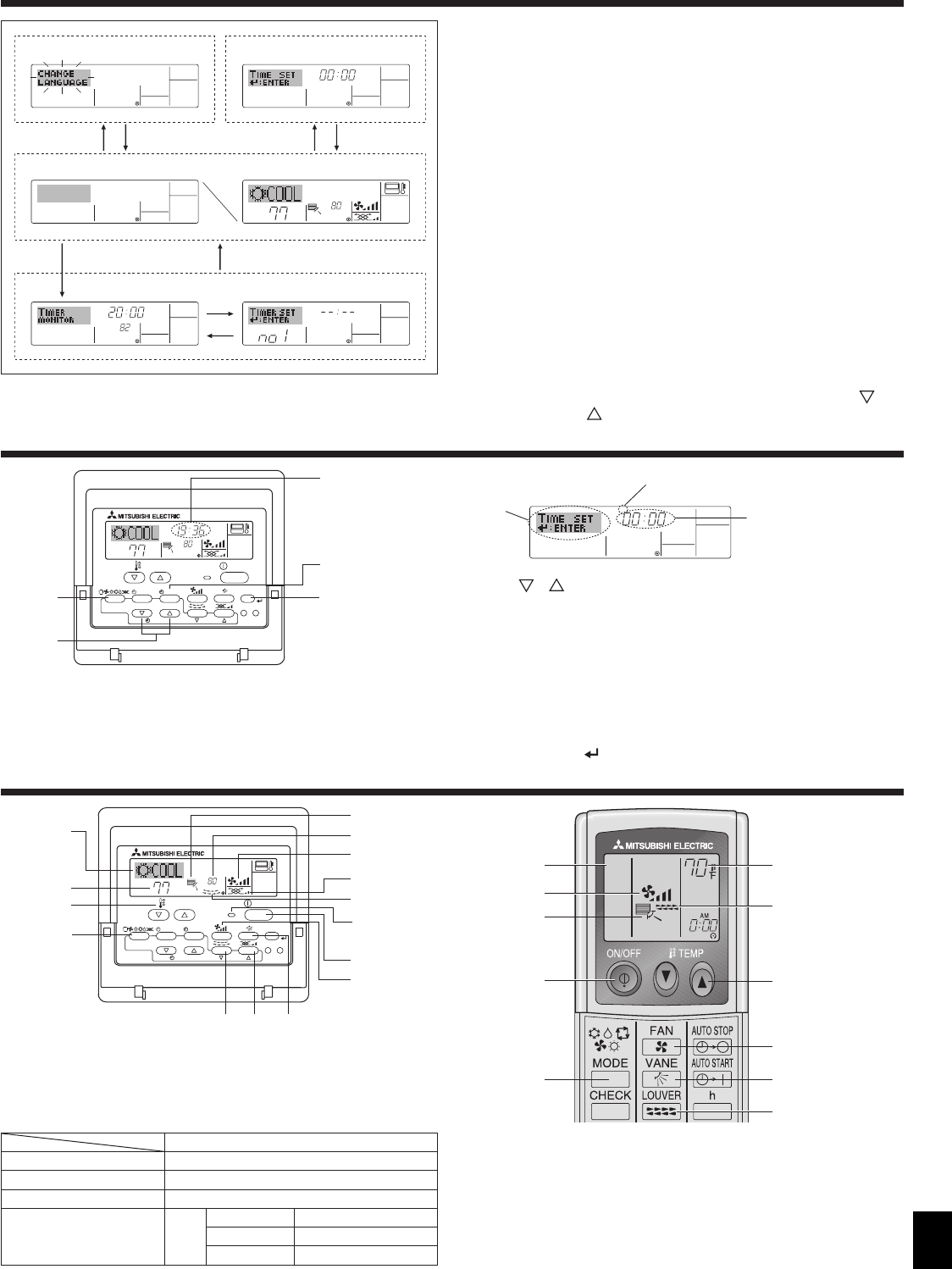 CHANGE LANGUAGE

TIME SET ↵:ENTER 00:00

COOL 77 80

TIMER MONITOR 20:00 82

TIMER SET ↵:ENTER --:-- no 1

MITSUBISHI ELECTRIC

COOL 19:36 80

TIME SET ↵:ENTER 00:00

MITSUBISHI ELECTRIC

COOL 77 80

MITSUBISHI ELECTRIC

70 °F

AM 0:00

ON/OFF

TEMP

FAN

AUTO STOP

MODE

VANE

AUTO START

CHECK

LOUVER

h