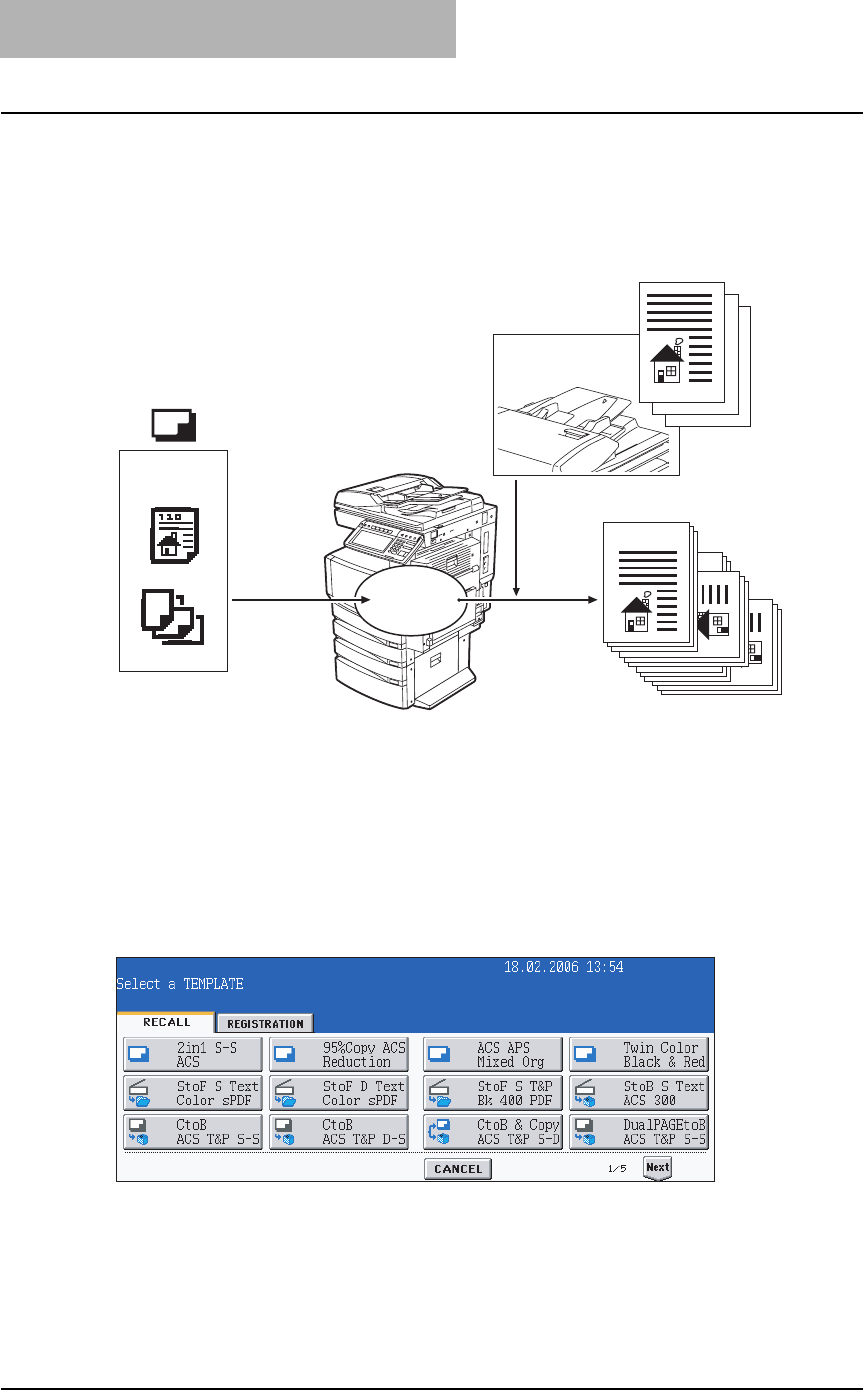 18.02.2006 13:54
Select a TEMPLATE

RECALL REGISTRATION

2in1 S-S ACS
95%Copy ACS Reduction
ACS APS Mixed Org
Twin Color Black & Red
StoF S Text Color sPDF
StoF D Text Color sPDF
StoF S T&P Bk 400 PDF
StoB S Text ACS 300
CtoB ACS T&P S-S
CtoB ACS T&P D-S
CtoB & Copy ACS T&P S-D
DualPAGEtoB ACS T&P S-S

CANCEL
1/5
Next