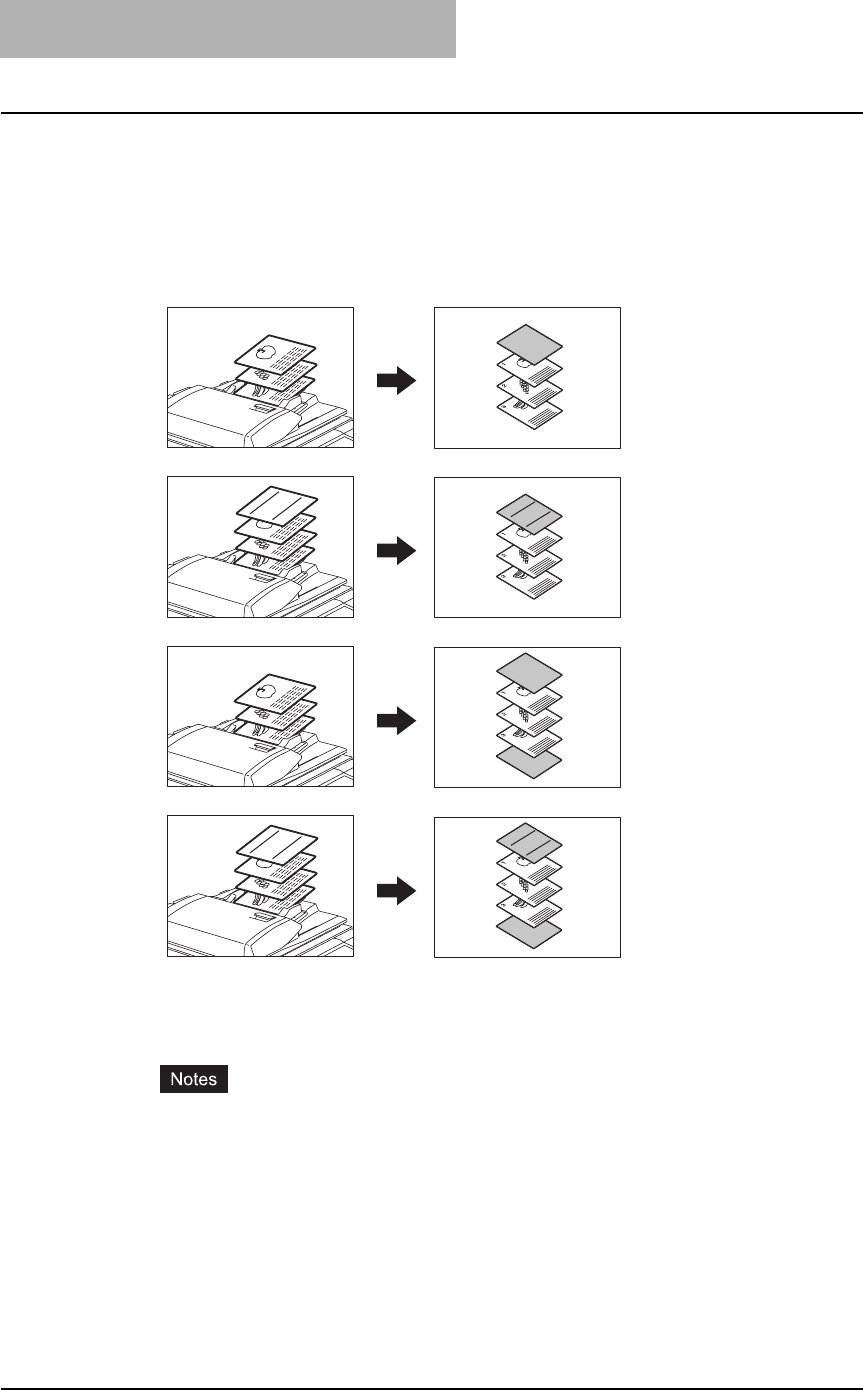 Notes