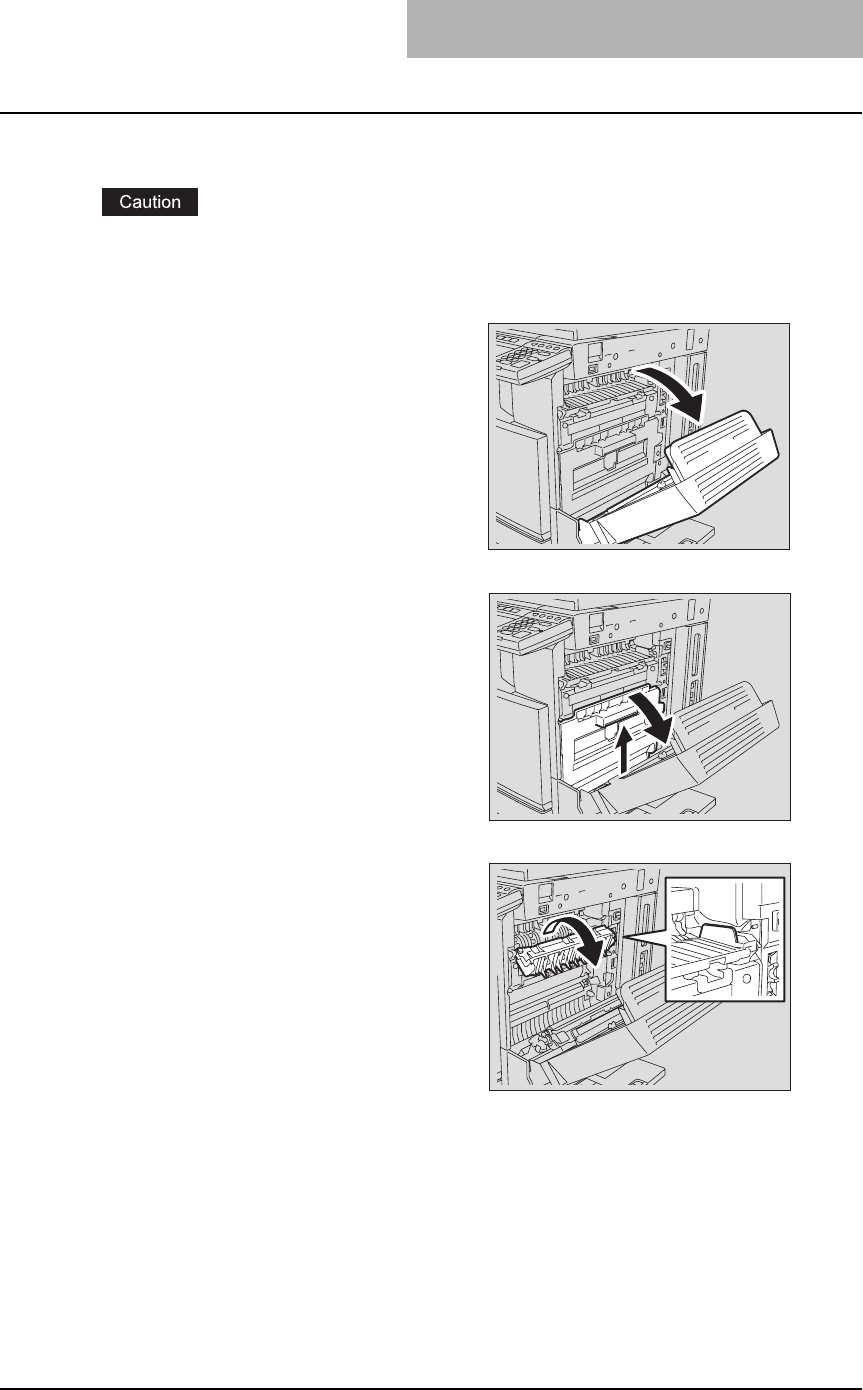 Caution