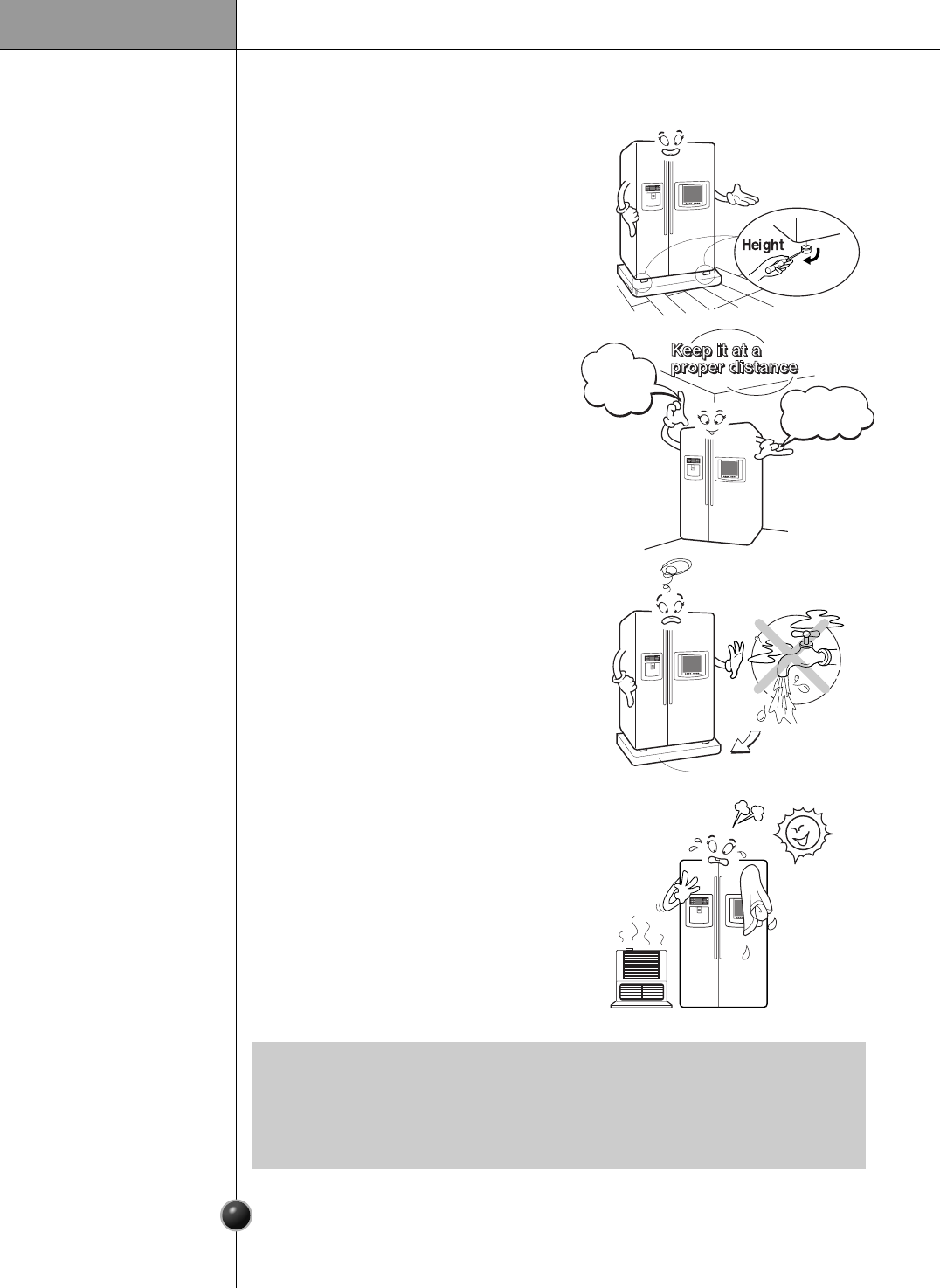 Height

Keep it at a proper distance