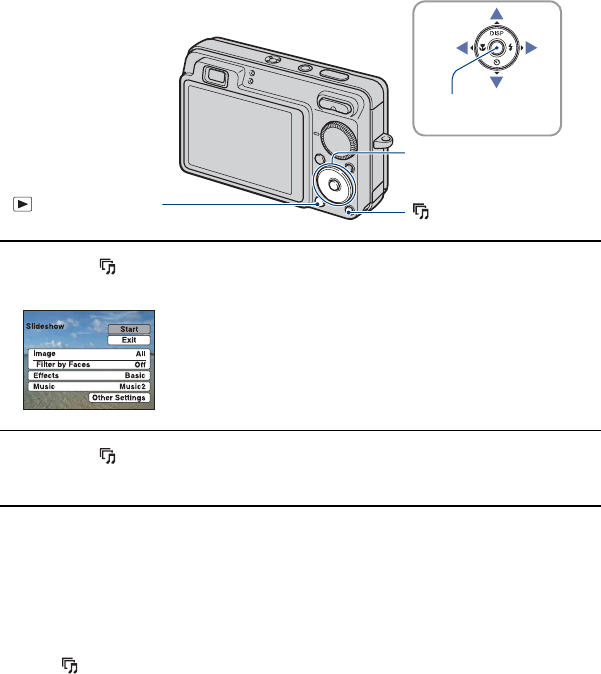 DISP

Slideshow
Start
Exit
Image All
Filter by Faces Off
Effects Basic
Music Music2
Other Settings