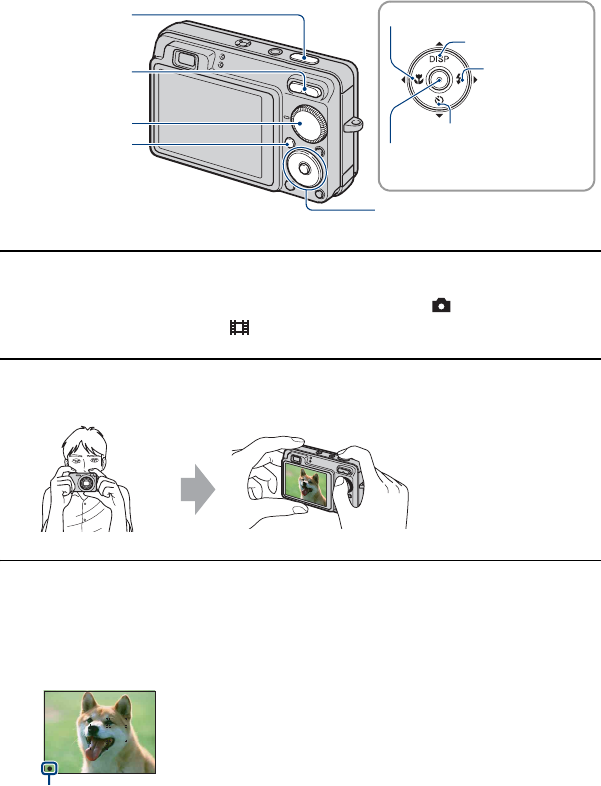 DISP