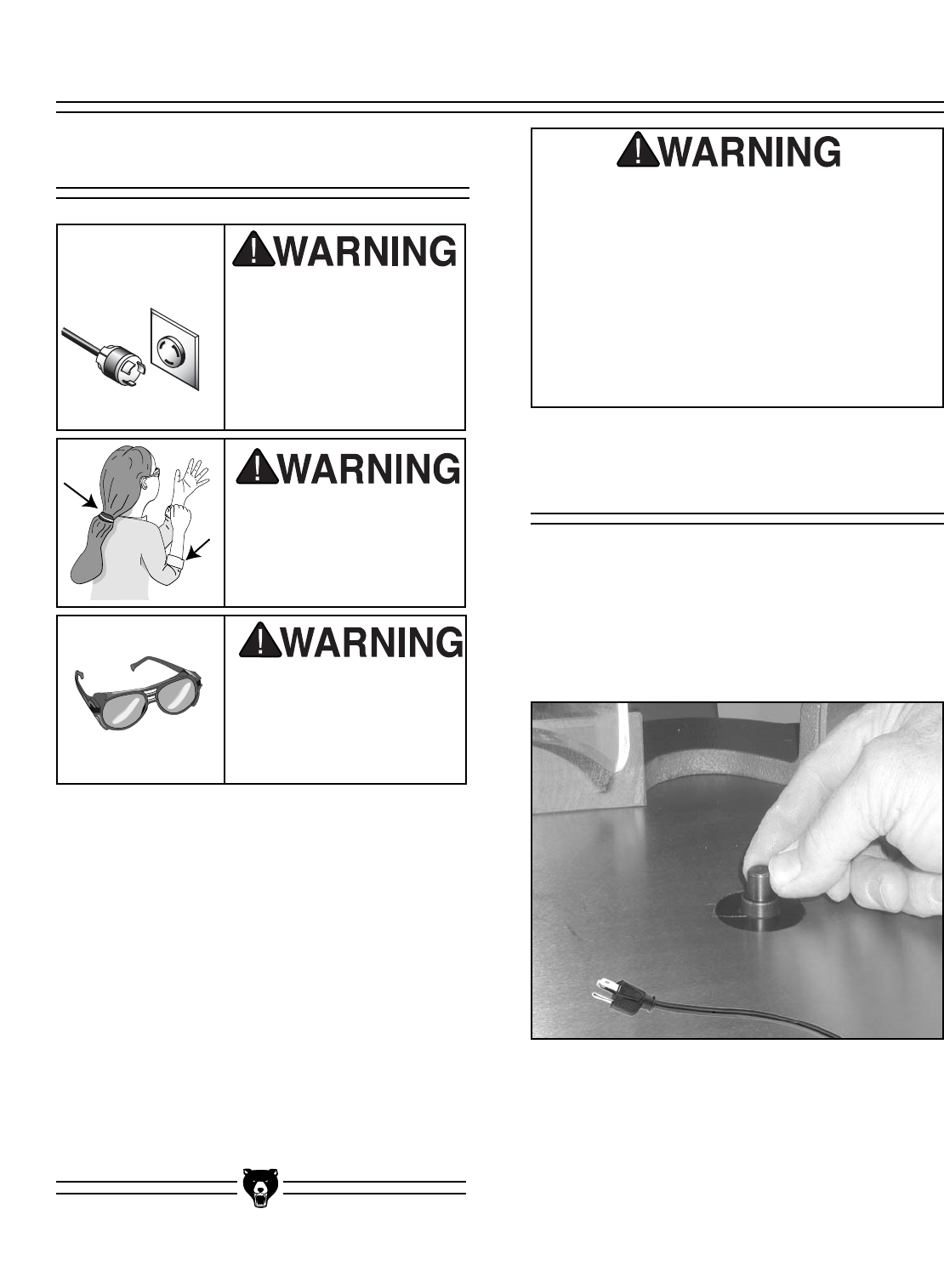 WARNING

WARNING

WARNING

WARNING