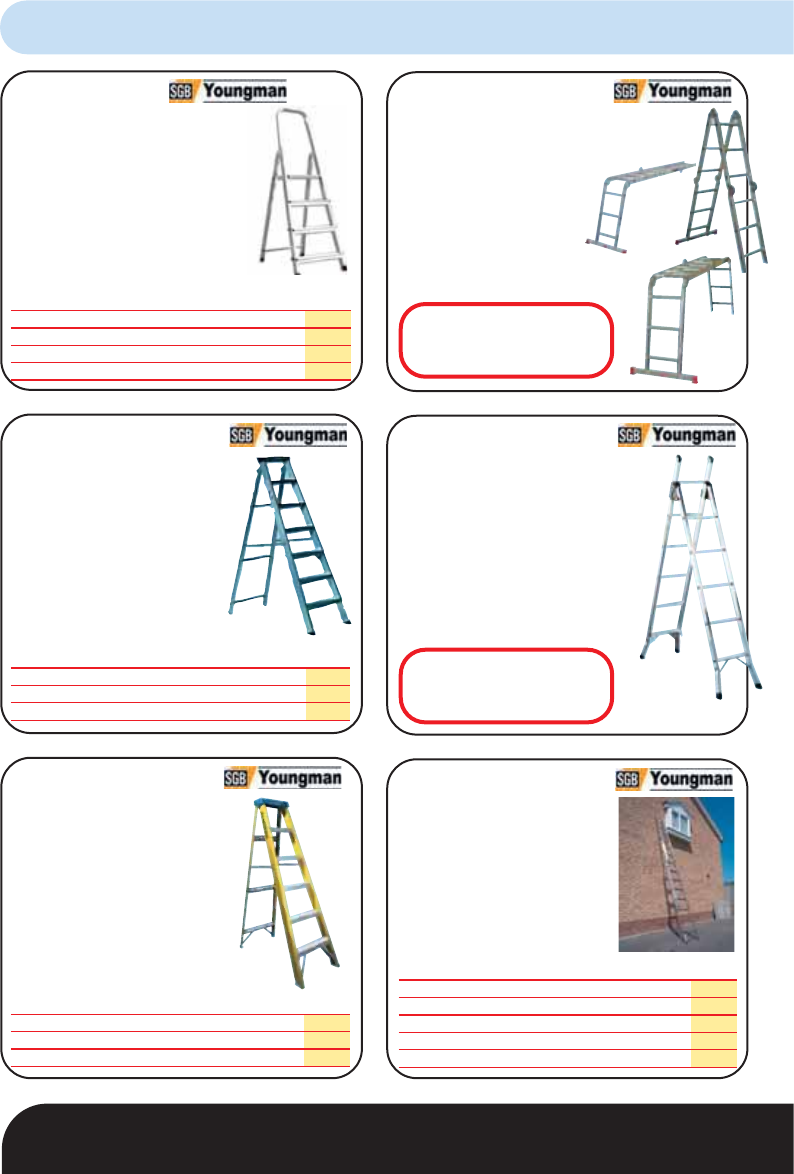 SGB Youngman

SGB Youngman

SGB Youngman

SGB Youngman

SGB Youngman

SGB Youngman