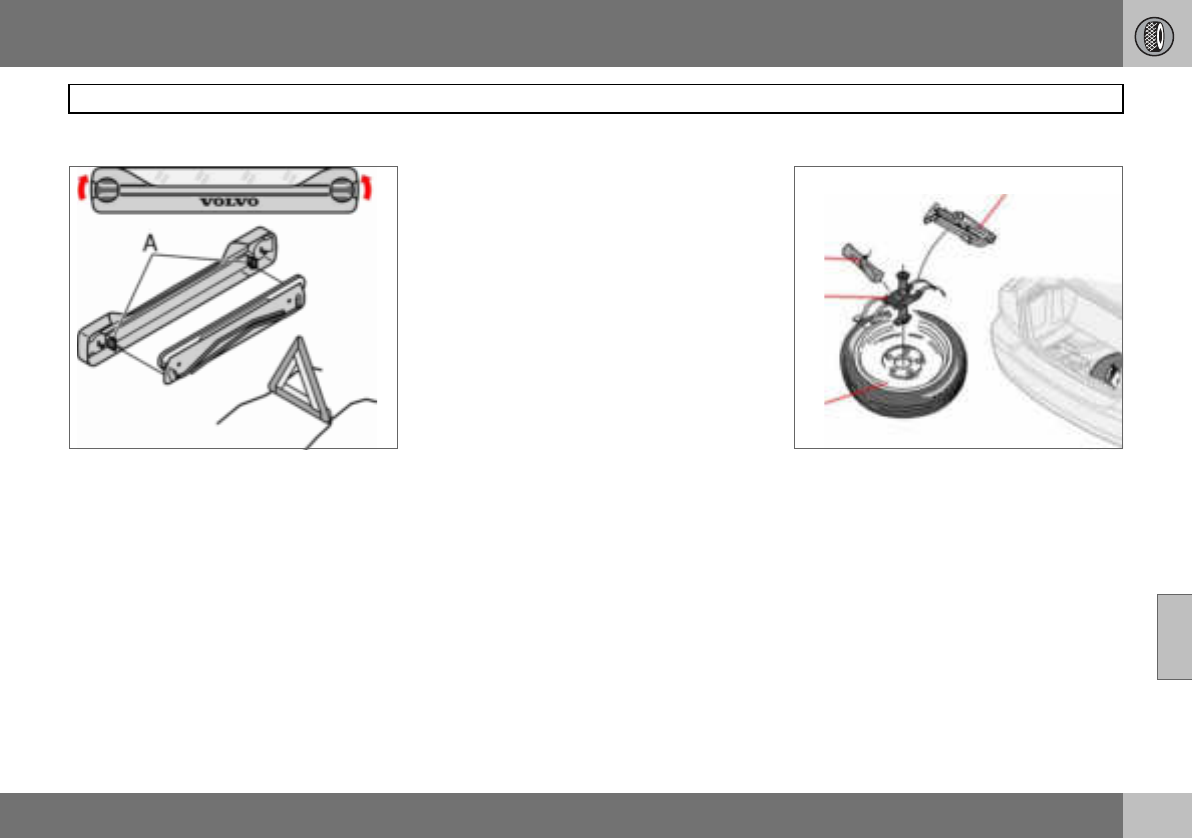 VOLVO

A