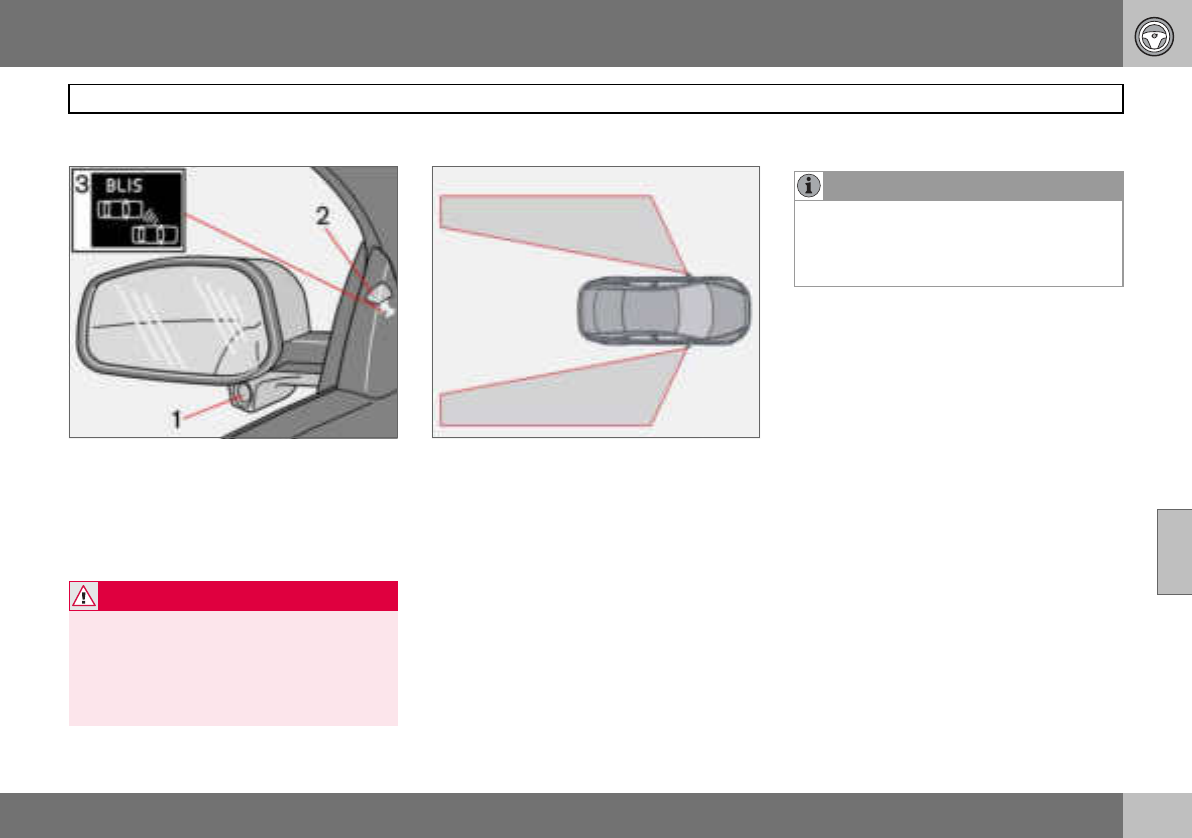 3
BLIS
2
1