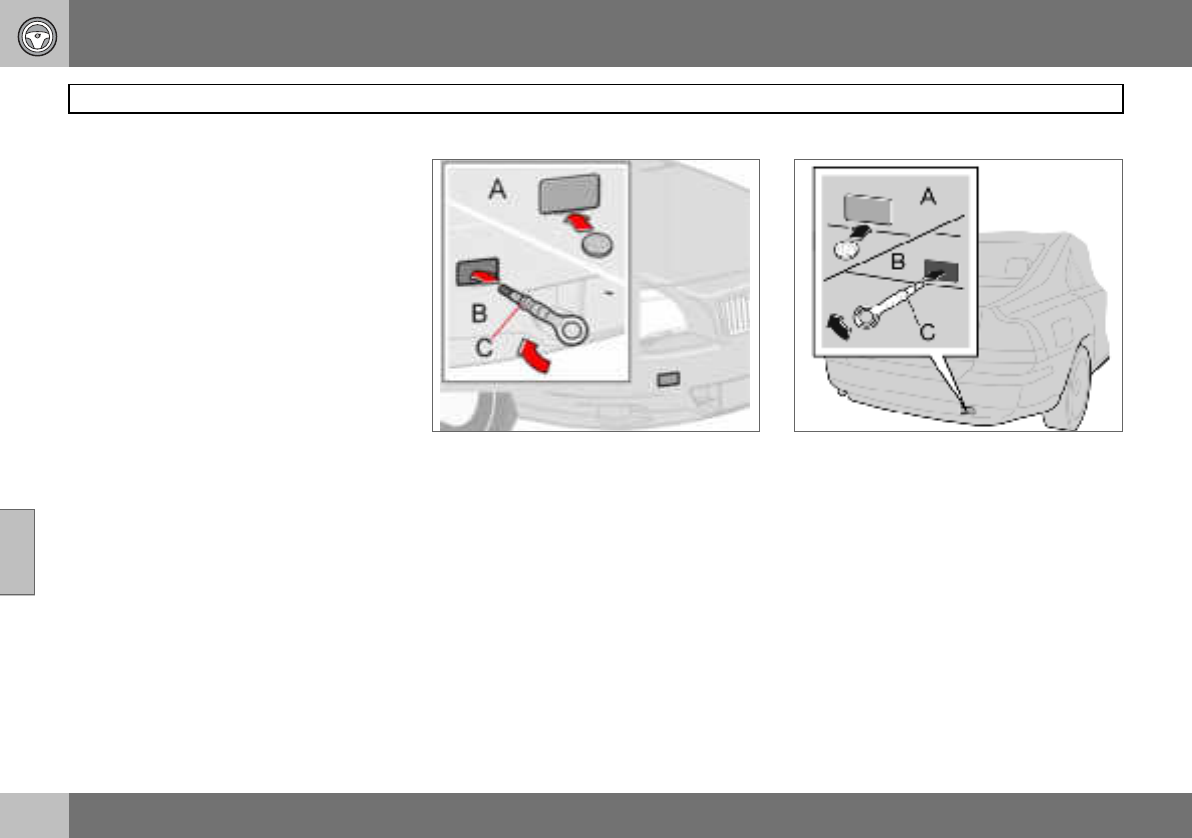 A
B
C

A
B
C