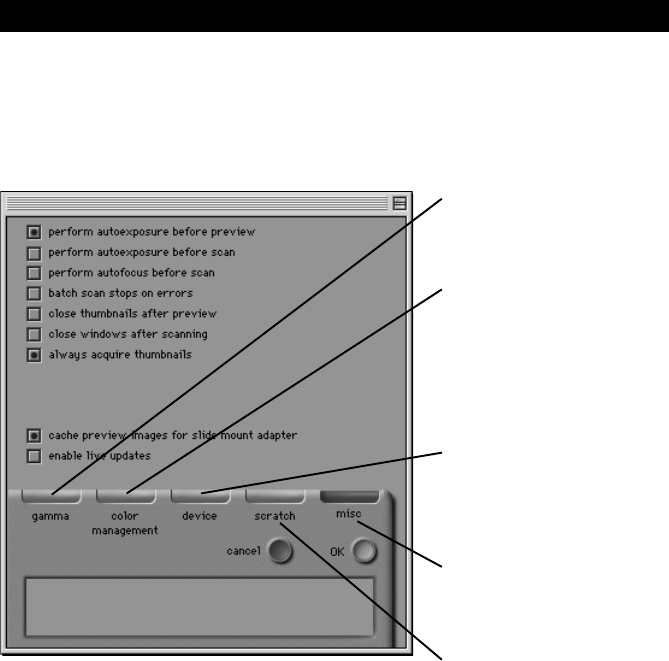 perform autoexposure before preview
perform autoexposure before scan
perform autofocus before scan
batch scan stops on errors
close thumbnails after preview
close windows after scanning
always acquire thumbnails

cache preview images for slide mount adapter
enable live updates

gamma
color management
device
scratch
misc

cancel
OK