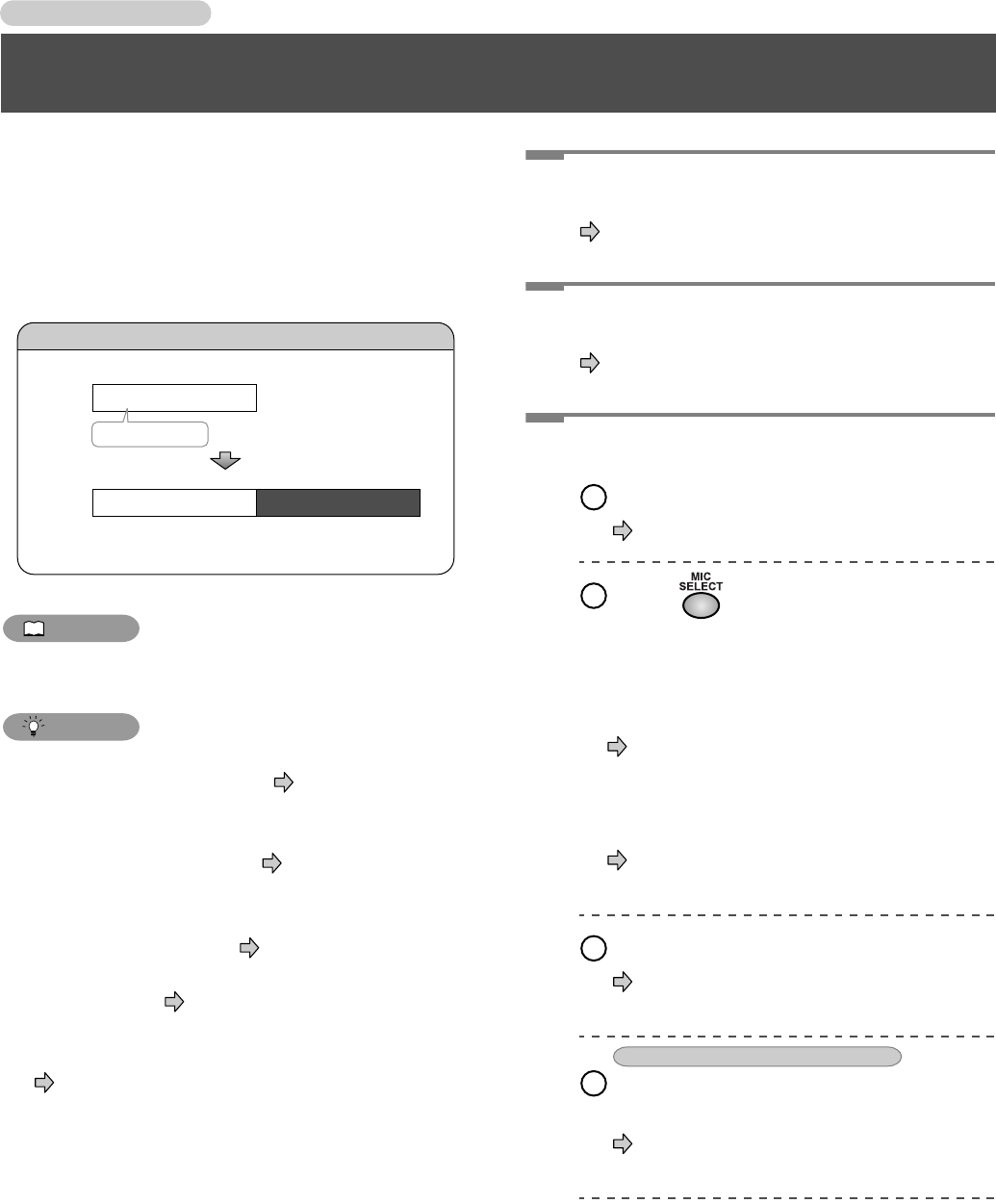 MIC
SELECT