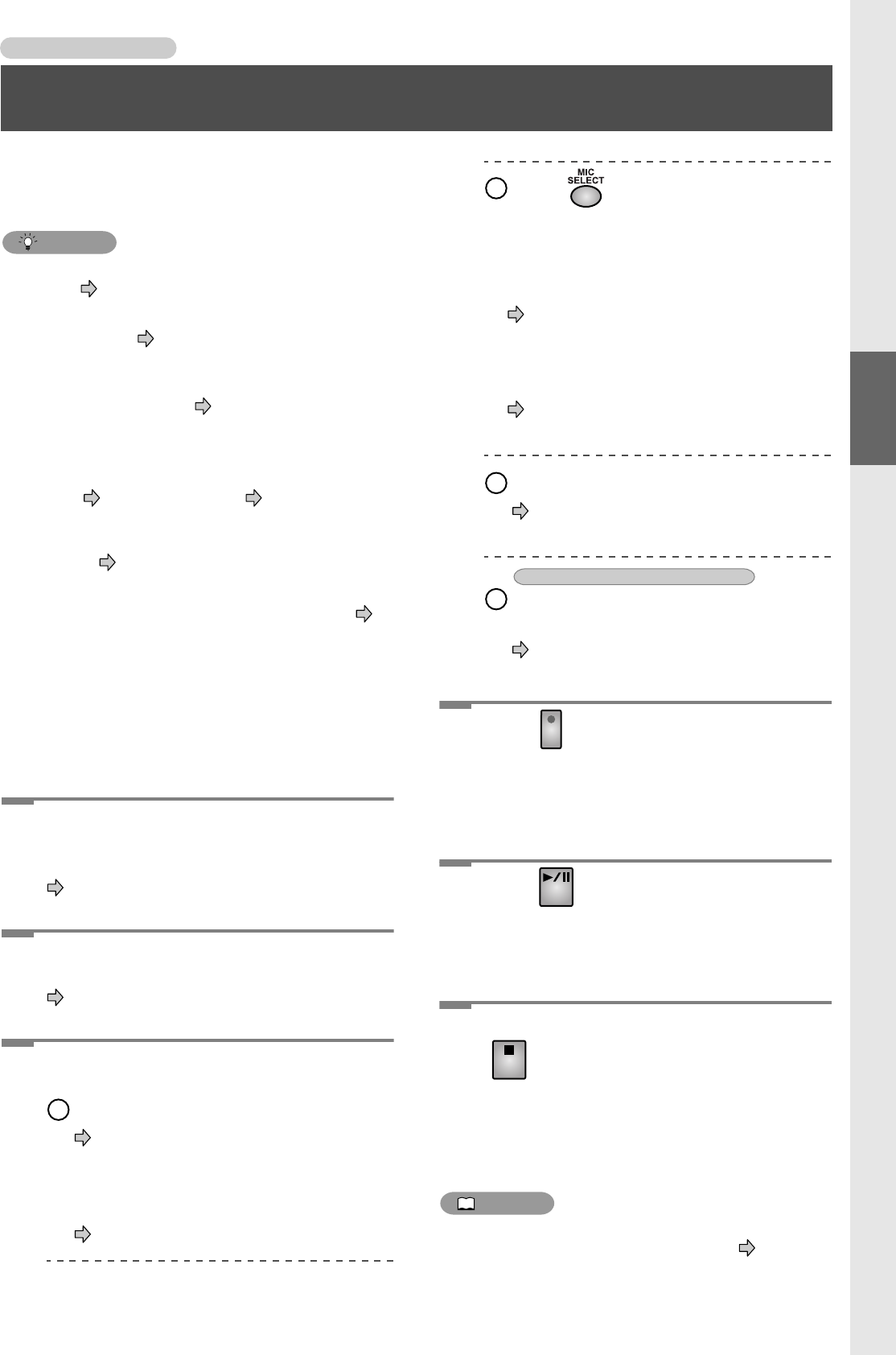 MIC
SELECT