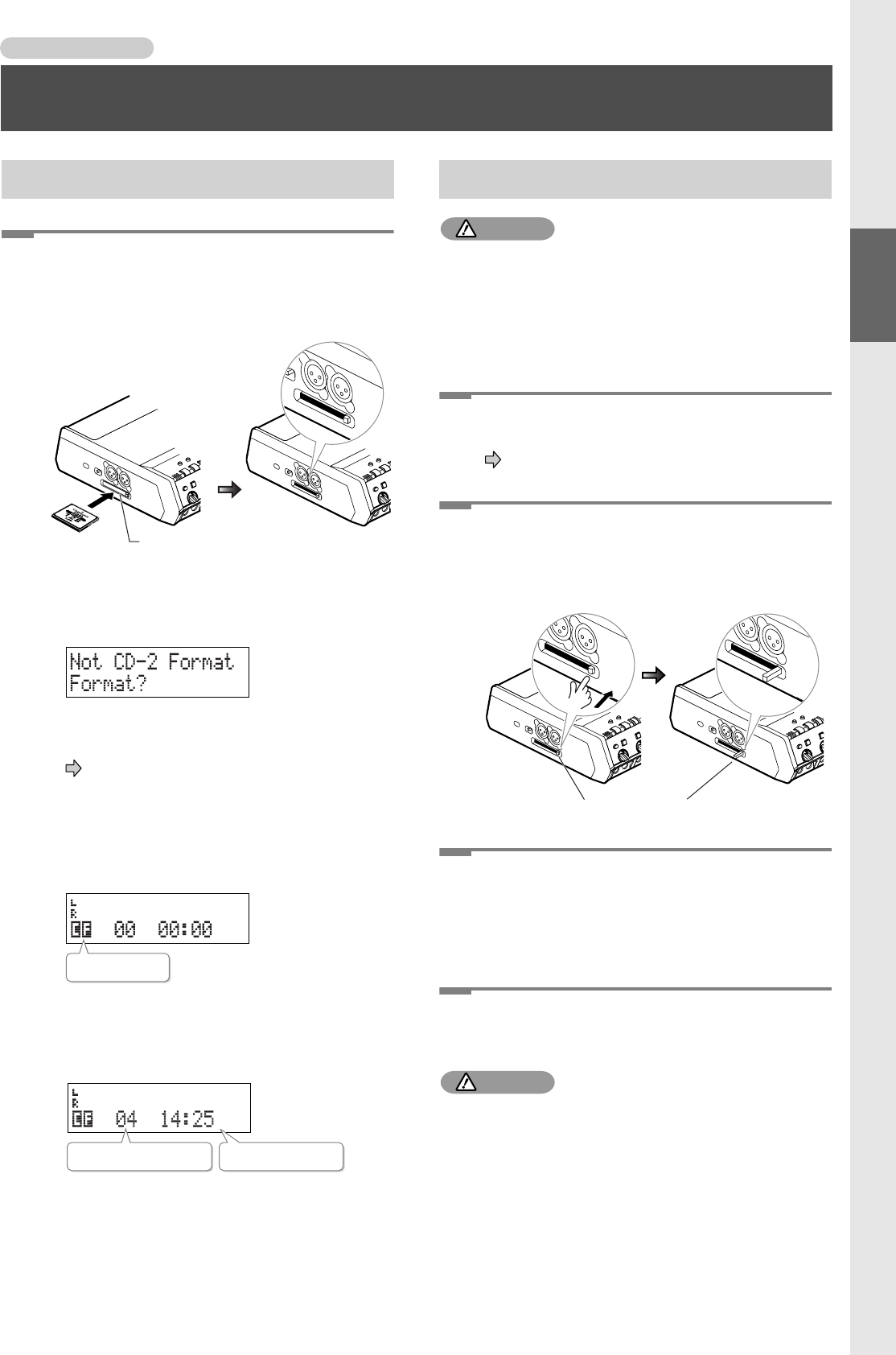 Not CD-2 Format
Format?

L
R
CF 00 00:00

L
R
CF 04 14:25