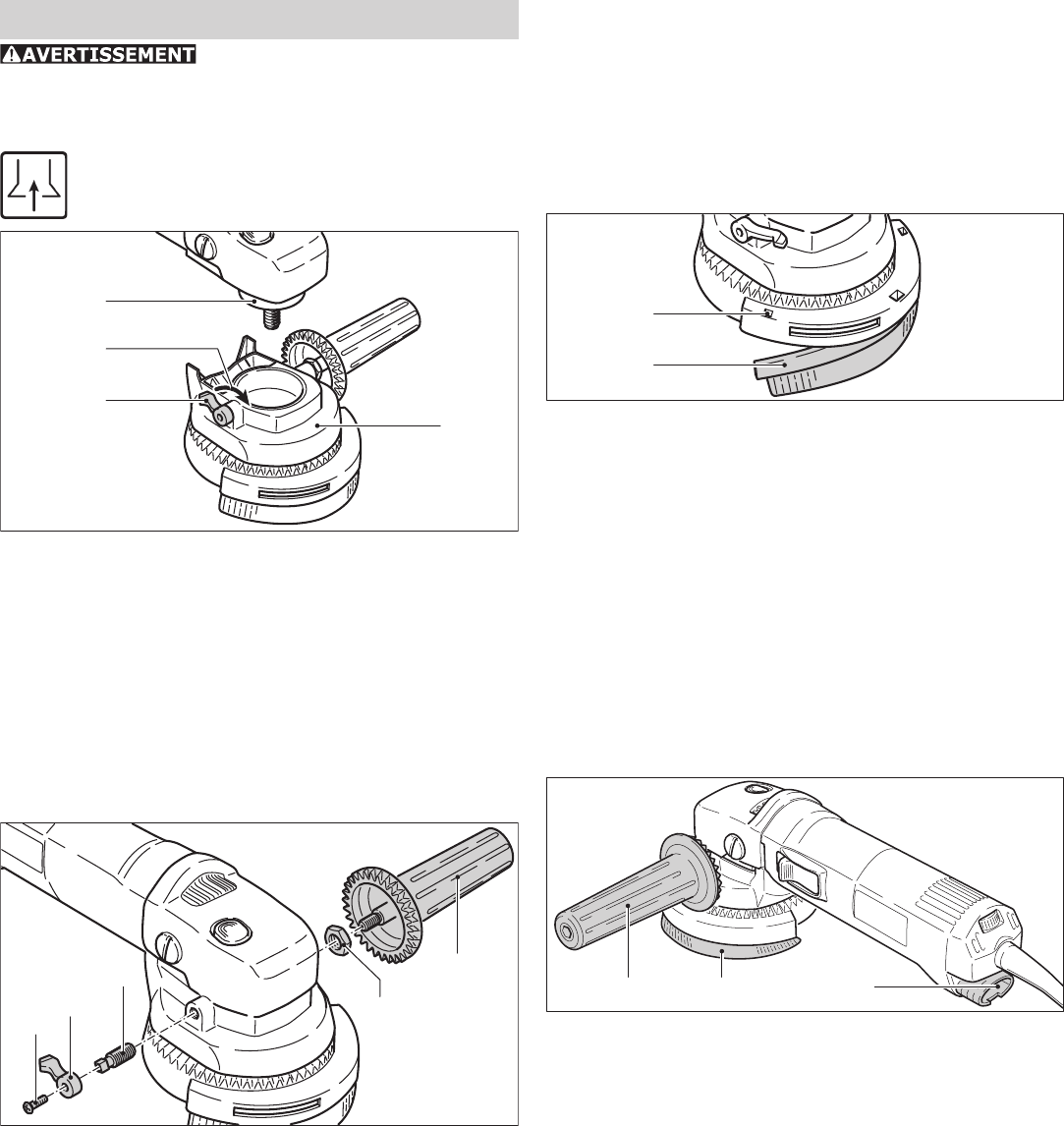 AVERTISSEMENT