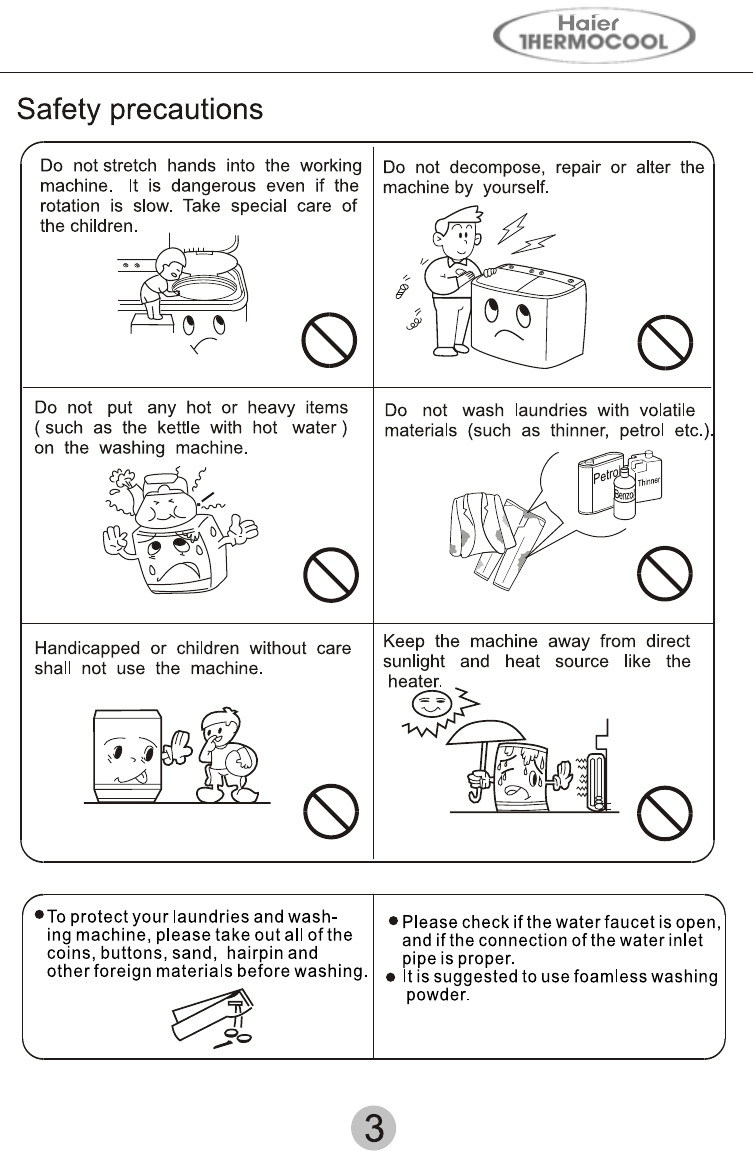 Haier
THERMOCOOL

Safety precautions

Do not stretch hands into the working machine. It is dangerous even if the rotation is slow. Take special care of the children.

Do not decompose, repair or alter the machine by yourself.

Do not put any hot or heavy items ( such as the kettle with hot water ) on the washing machine.

Do not wash laundries with volatile materials (such as thinner, petrol etc.).

Petrol
Benzol
Thinner

Handicapped or children without care shall not use the machine.

Keep the machine away from direct sunlight and heat source like the heater.

● To protect your laundries and washing machine, please take out all of the coins, buttons, sand, hairpin and other foreign materials before washing.

● Please check if the water faucet is open, and if the connection of the water inlet pipe is proper.
● It is suggested to use foamless washing powder.

3