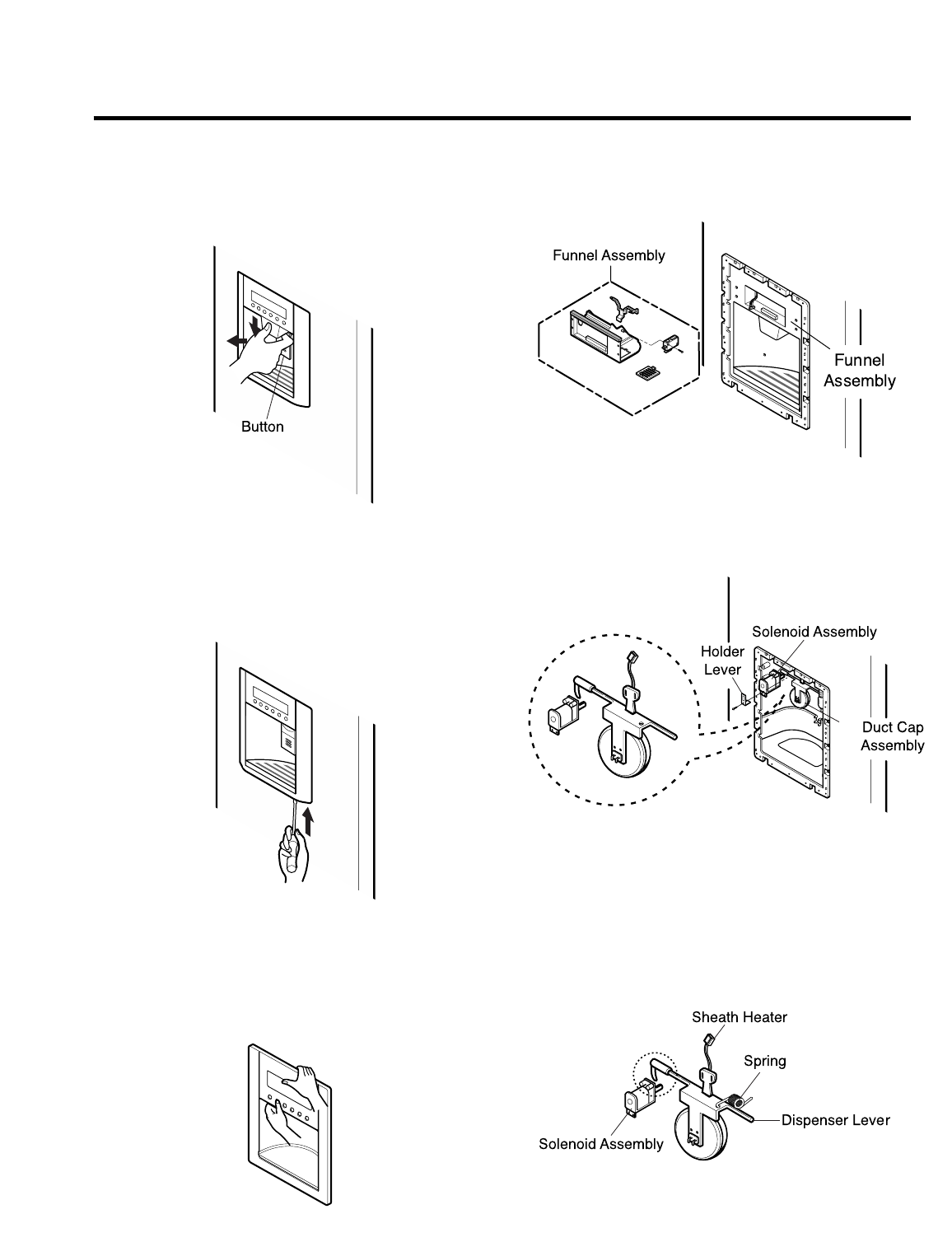 Button

Funnel Assembly

Funnel Assembly

Holder Lever

Solenoid Assembly

Duct Cap Assembly

Sheath Heater

Spring

Dispenser Lever

Solenoid Assembly