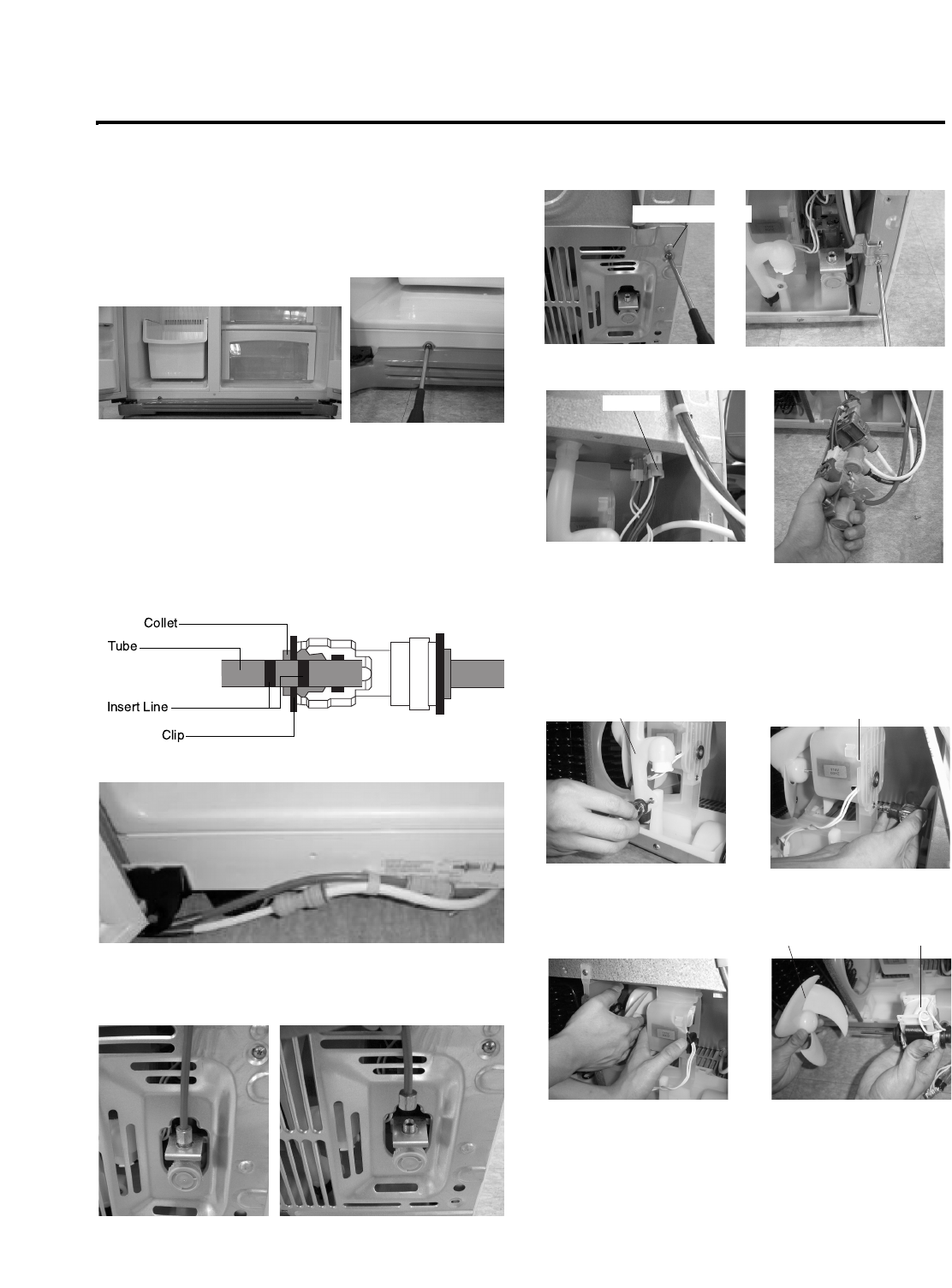 Collet
Tube
Insert Line
Clip