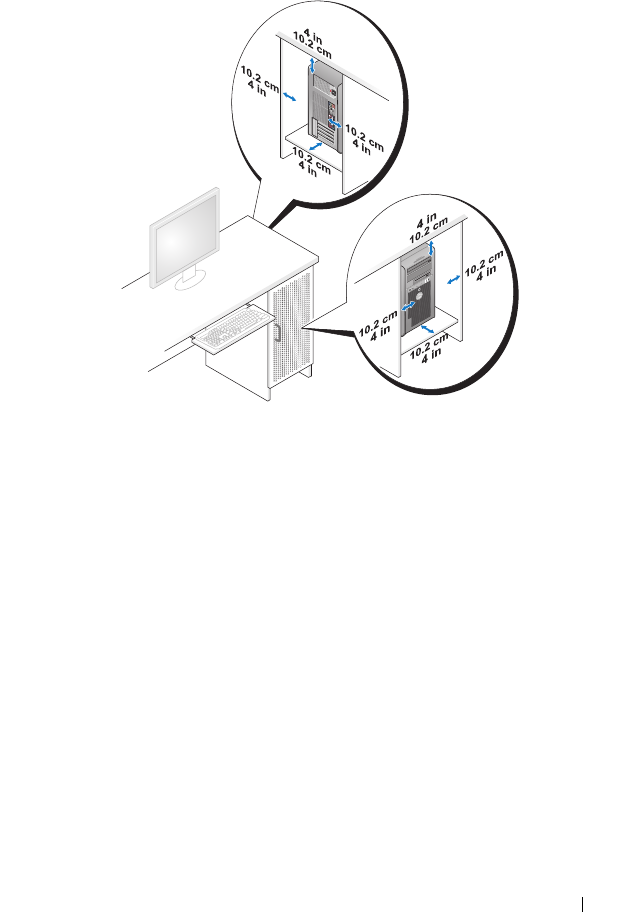 4 in
10.2 cm

10.2 cm
4 in

10.2 cm
4 in

10.2 cm
4 in

4 in
10.2 cm

10.2 cm
4 in

10.2 cm
4 in

10.2 cm
4 in