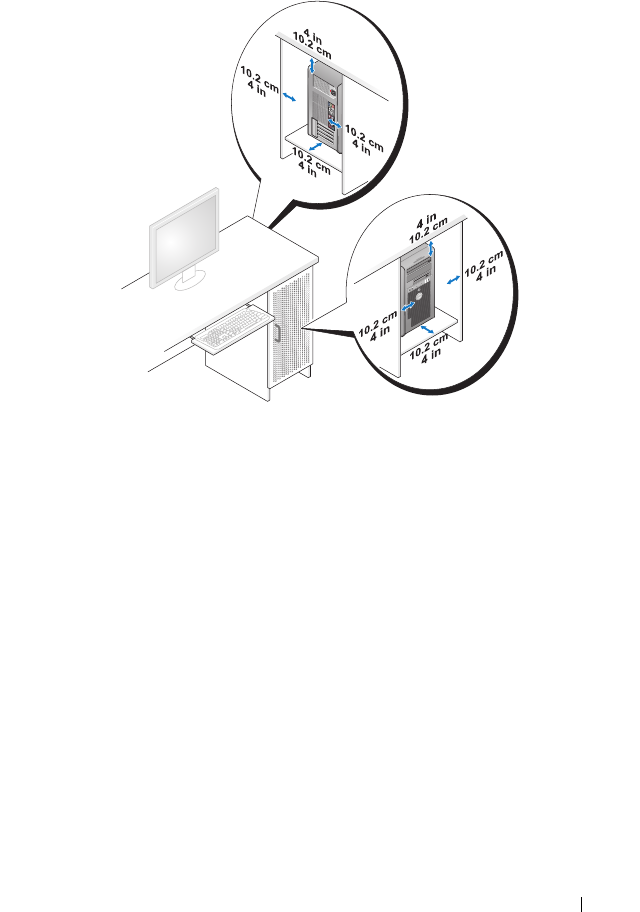 4 in
10.2 cm
10.2 cm
4 in
10.2 cm
4 in
10.2 cm
4 in

4 in
10.2 cm
10.2 cm
4 in
10.2 cm
4 in
10.2 cm
4 in