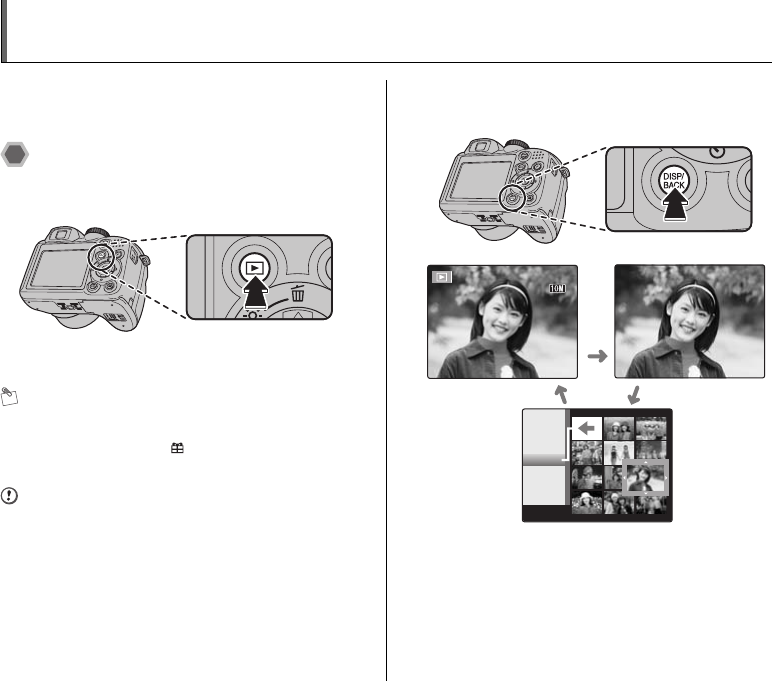 DISP/
BACK

10M