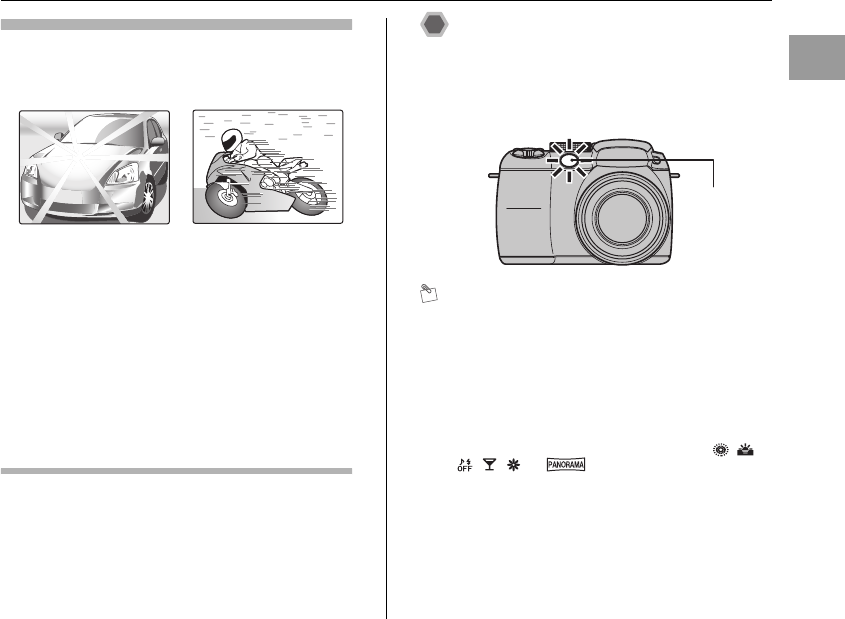 PANORAMA