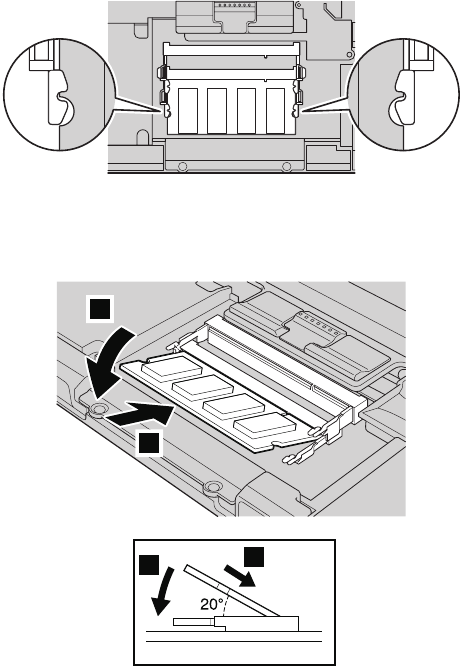 20°