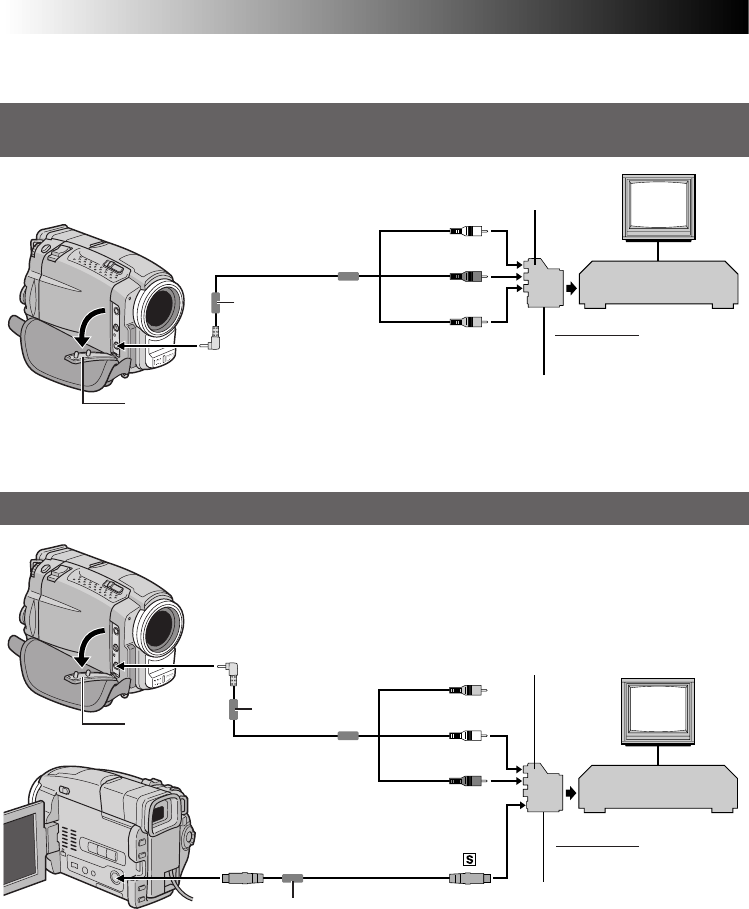 S