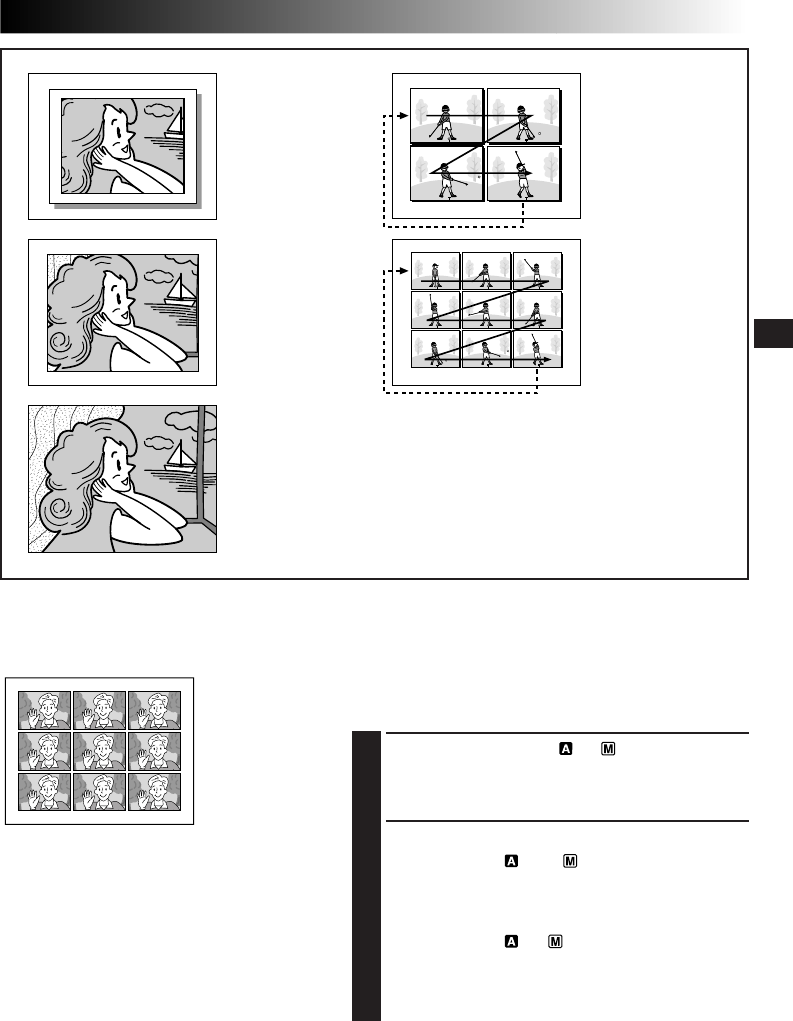 A M

A M

A M