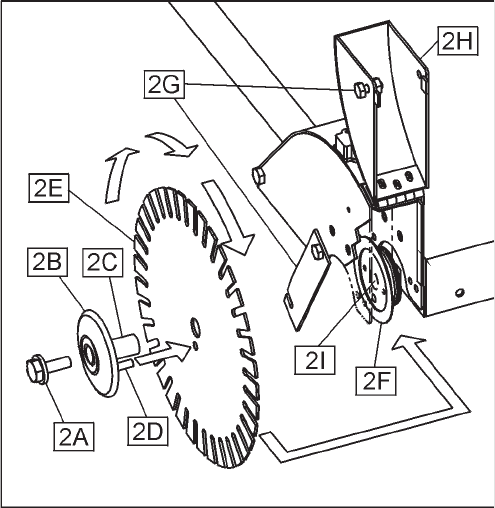 2H
2G
2E
2B
2C
2I
2F
2A
2D