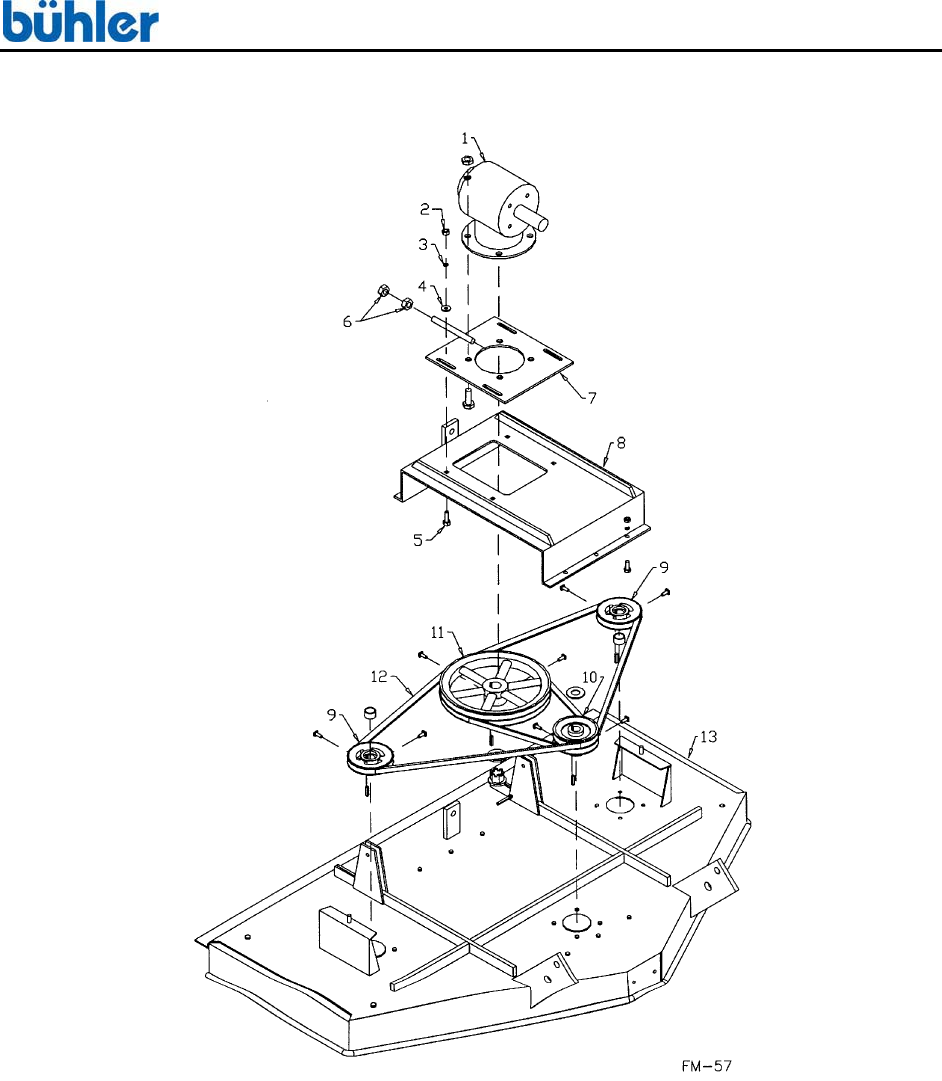 bühler

1
2
3
4
6
7
8
5
9
11
12
10
9
13

FM-57