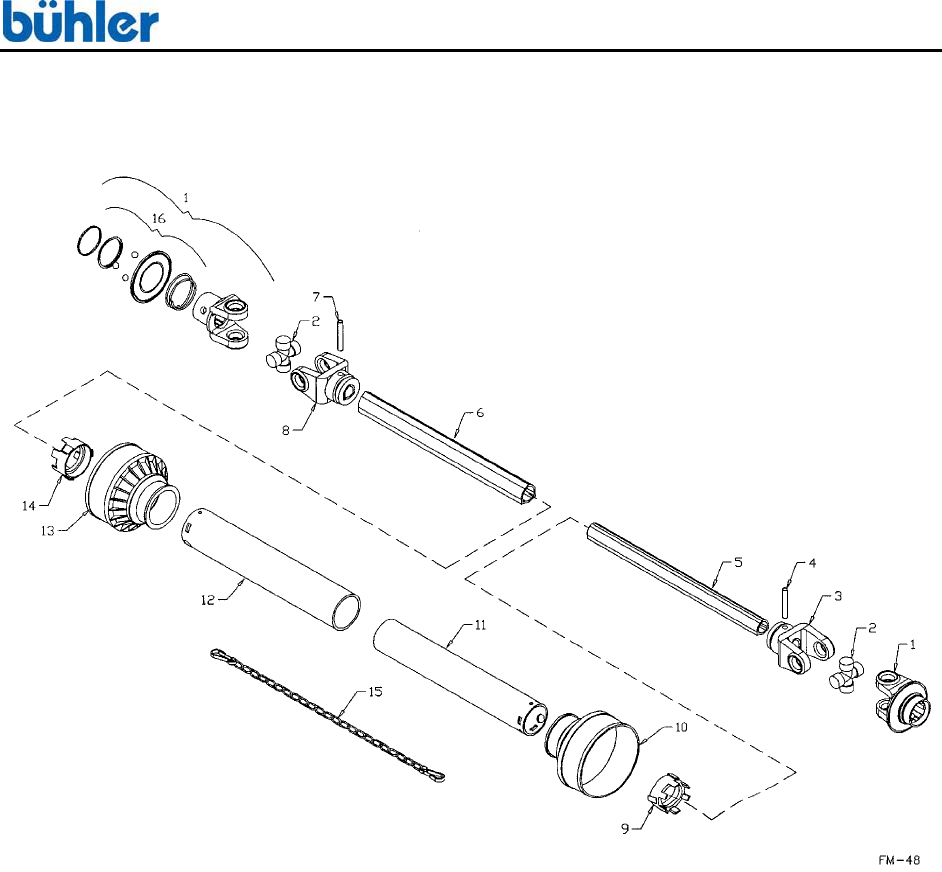 bühler

1
16
7
2
8
6
14
13
12
5
4
3
2
1
11
15
10
9

FM-48