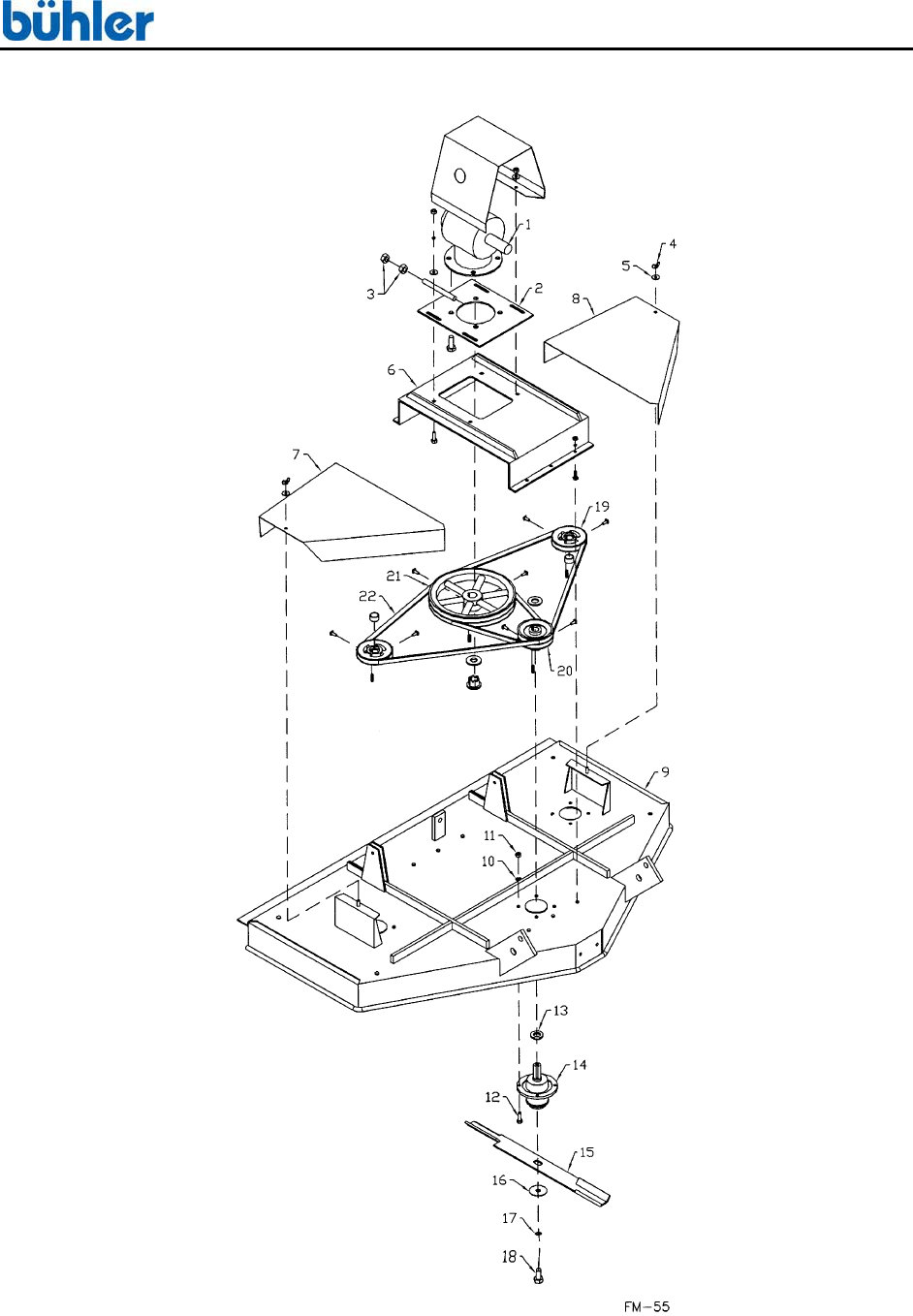 bühler

1
4
5
3
2
8
6
7
19
21
22
20
9
11
10
13
14
12
15
16
17
18

FM-55