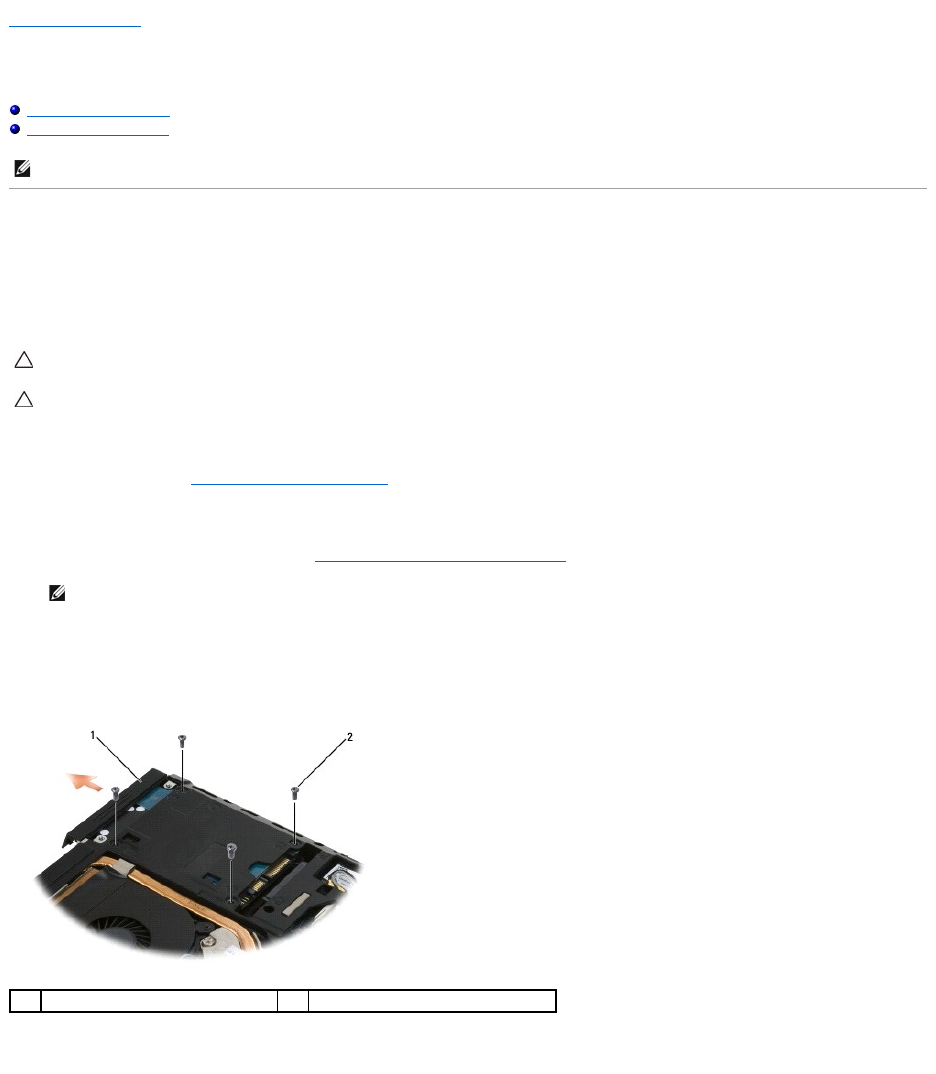 1

2