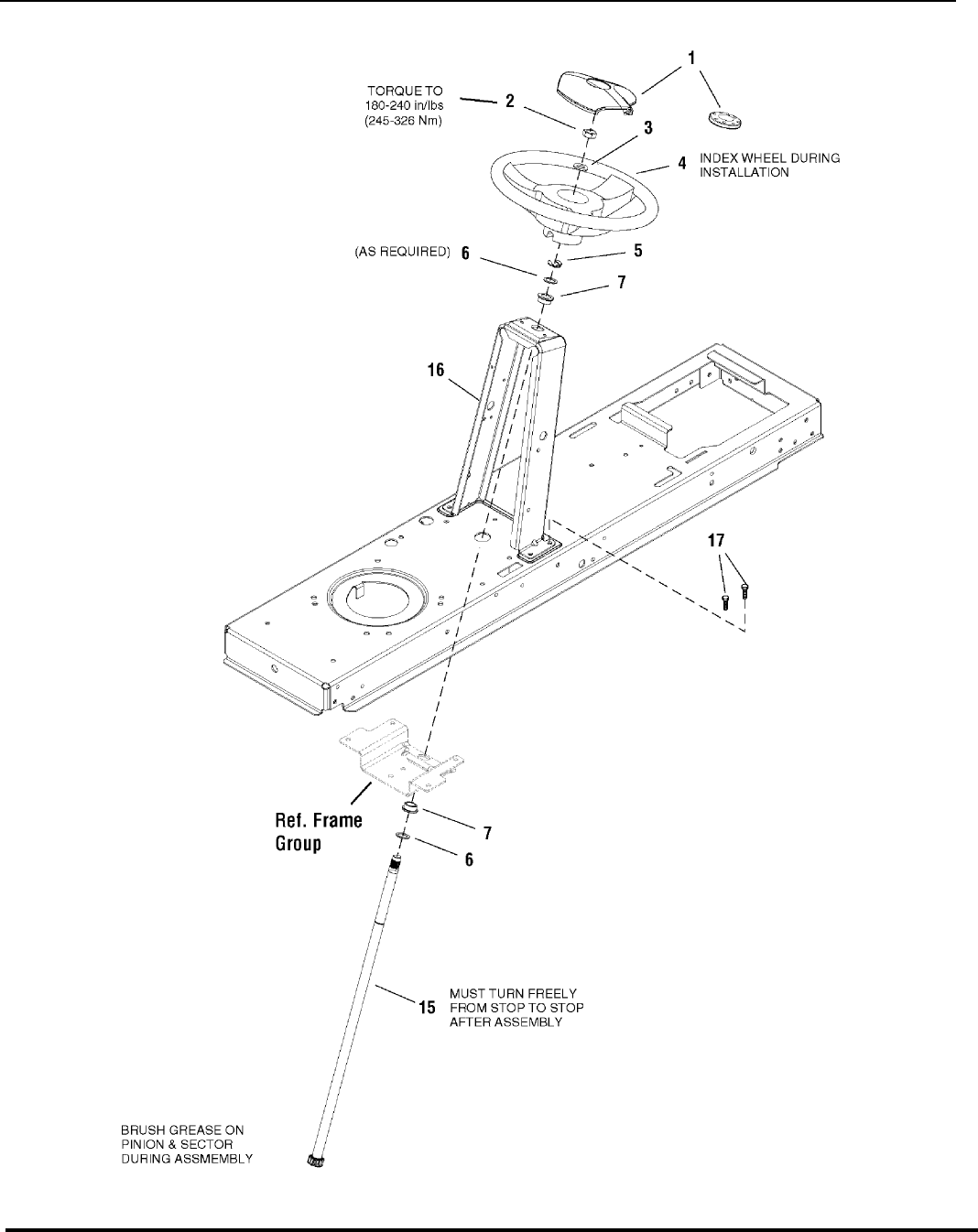 1

TORQUE TO
180-240 in/lbs
(245-326 Nm)

2

3

4 INDEX WHEEL DURING INSTALLATION

(AS REQUIRED) 6

5

7

16

17

Ref. Frame Group

7

6

15 MUST TURN FREELY FROM STOP TO STOP AFTER ASSEMBLY

BRUSH GREASE ON PINION & SECTOR DURING ASSMEMBLY