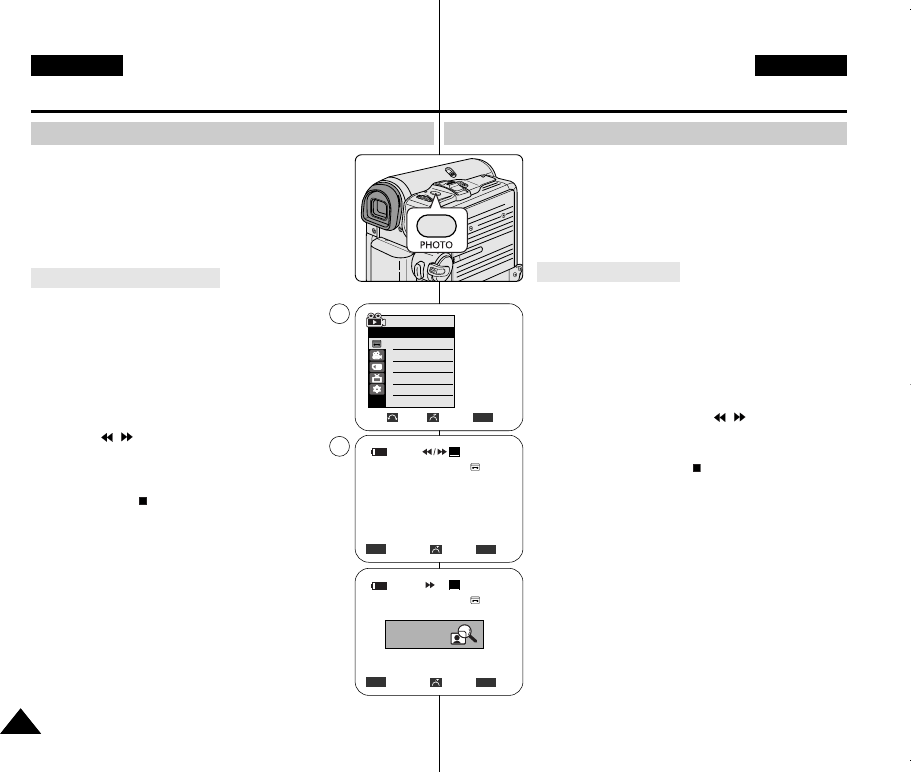 PHOTO