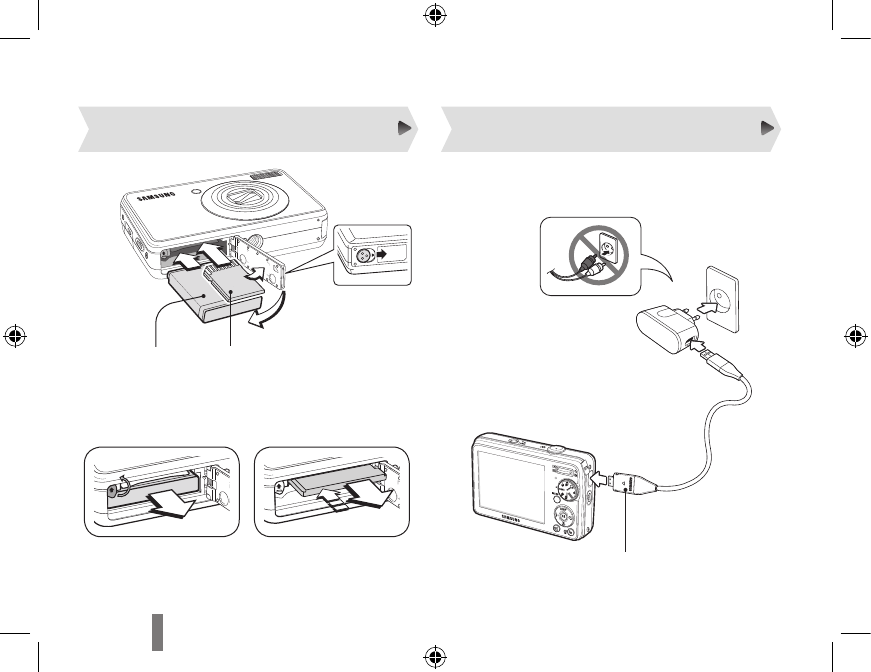 SAMSUNG

SAMSUNG