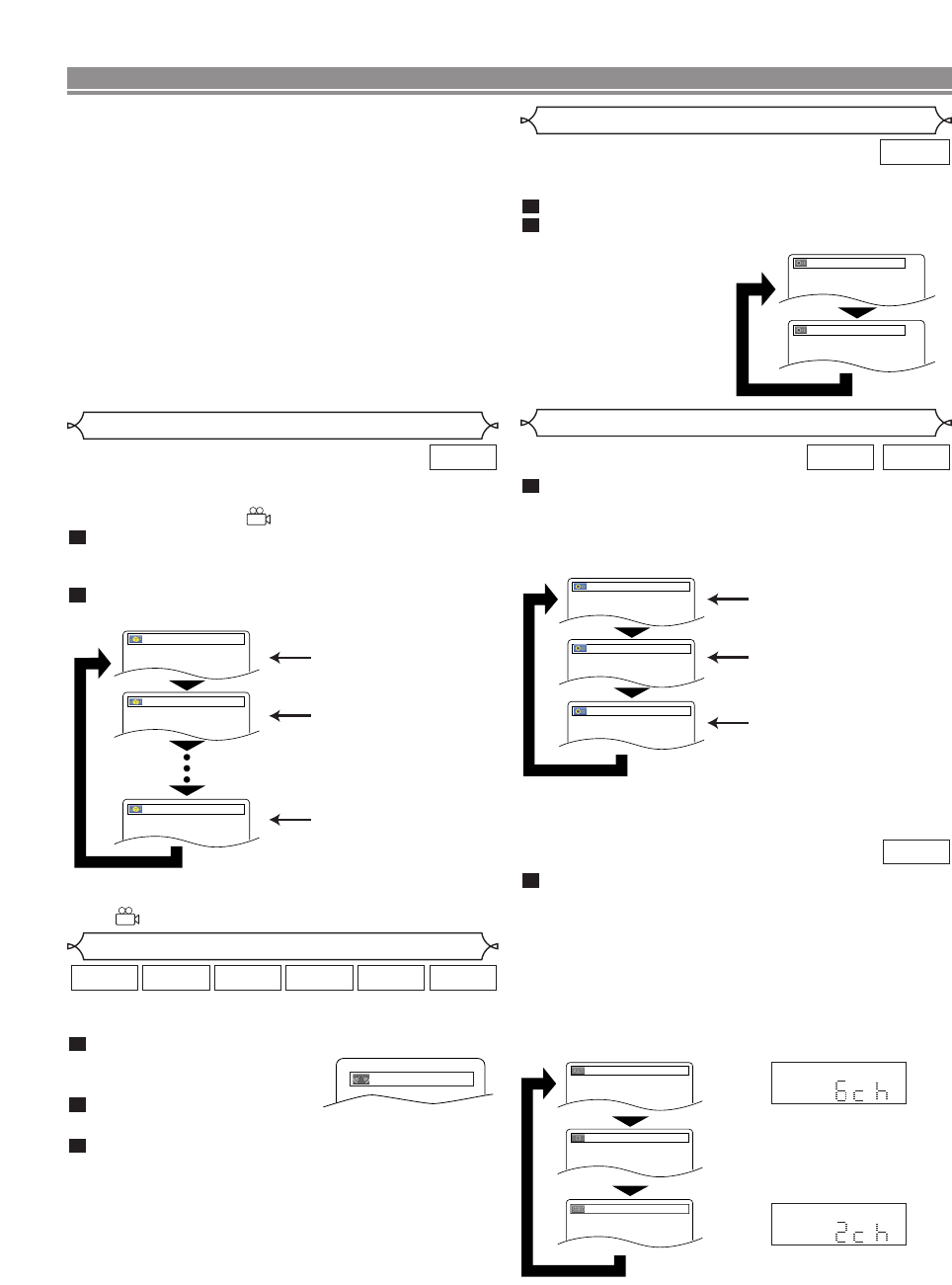 6ch

2ch