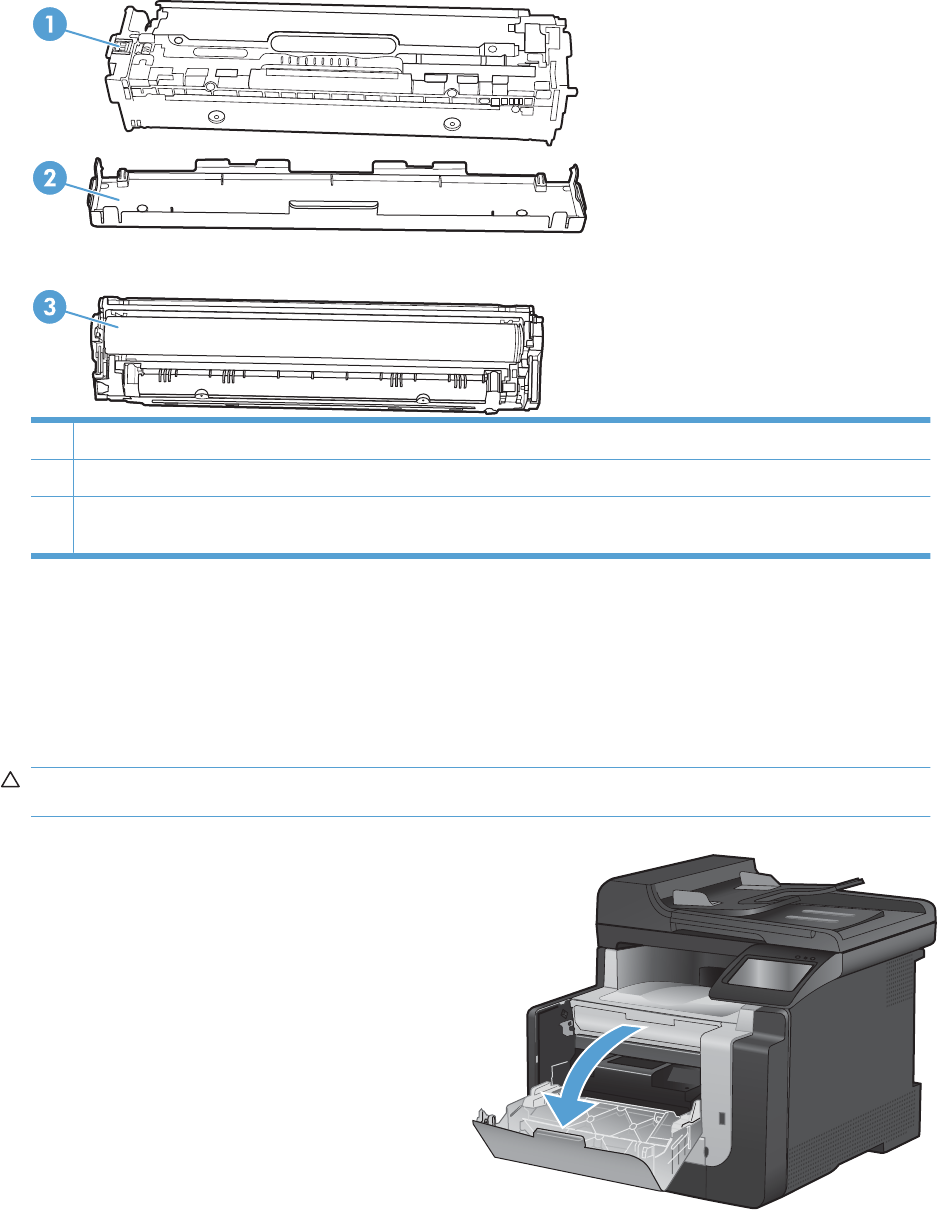 1

2

3