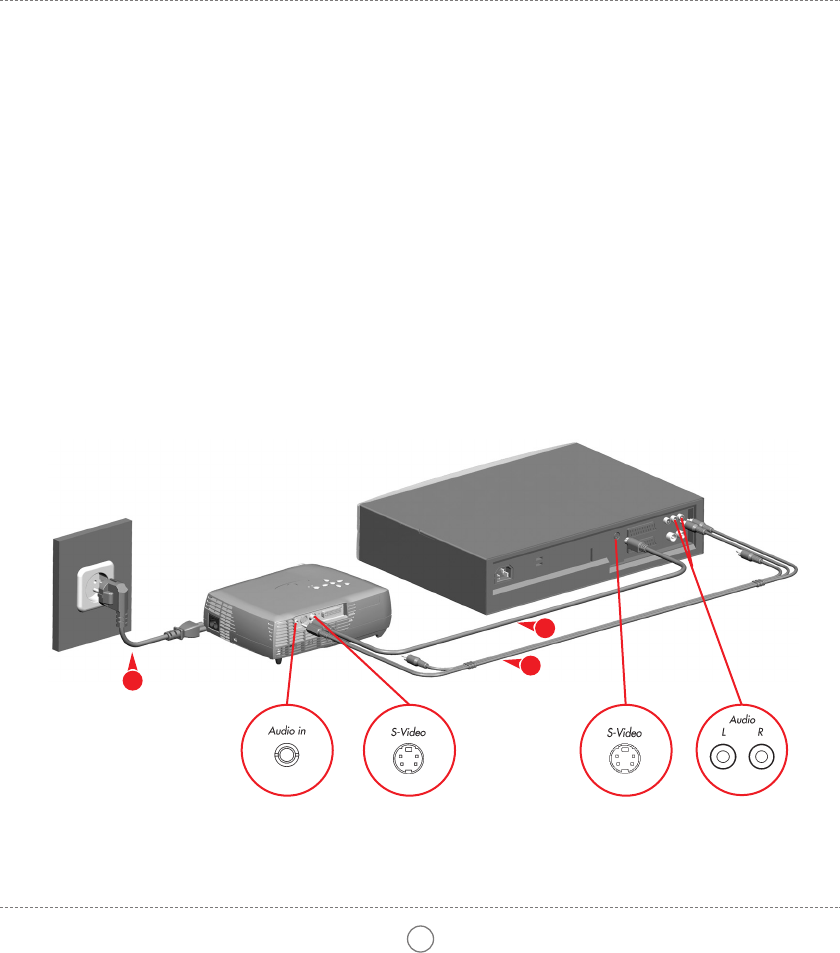 Audio in

S-Video

S-Video

Audio
L R