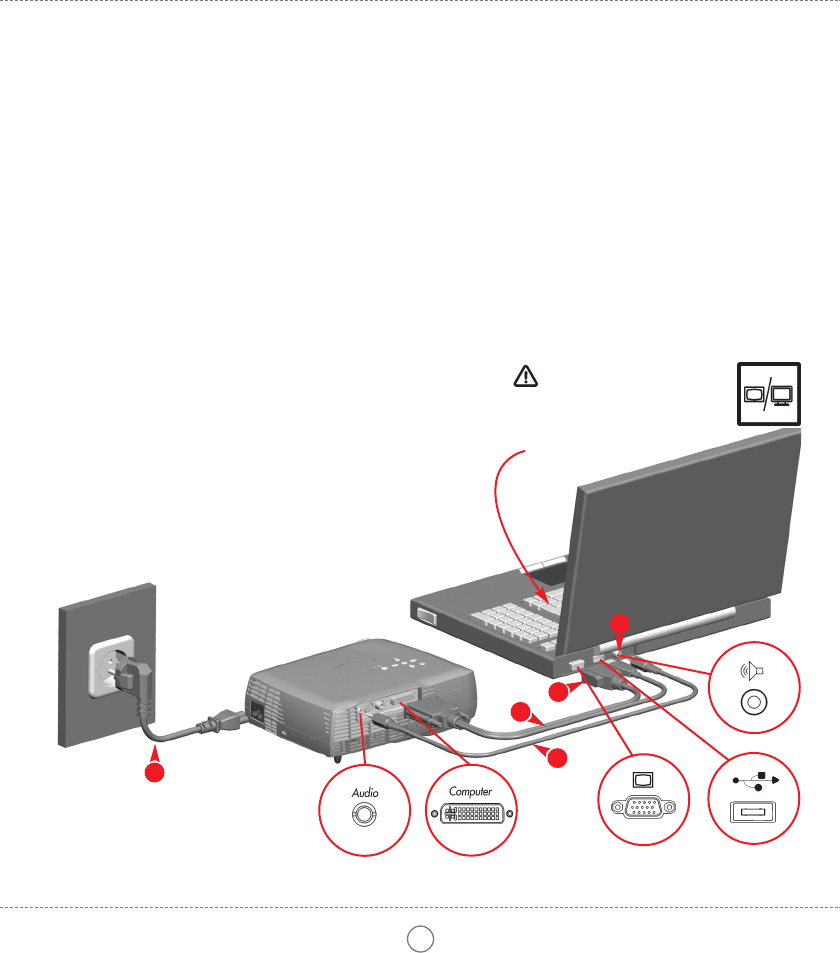 Audio

Computer